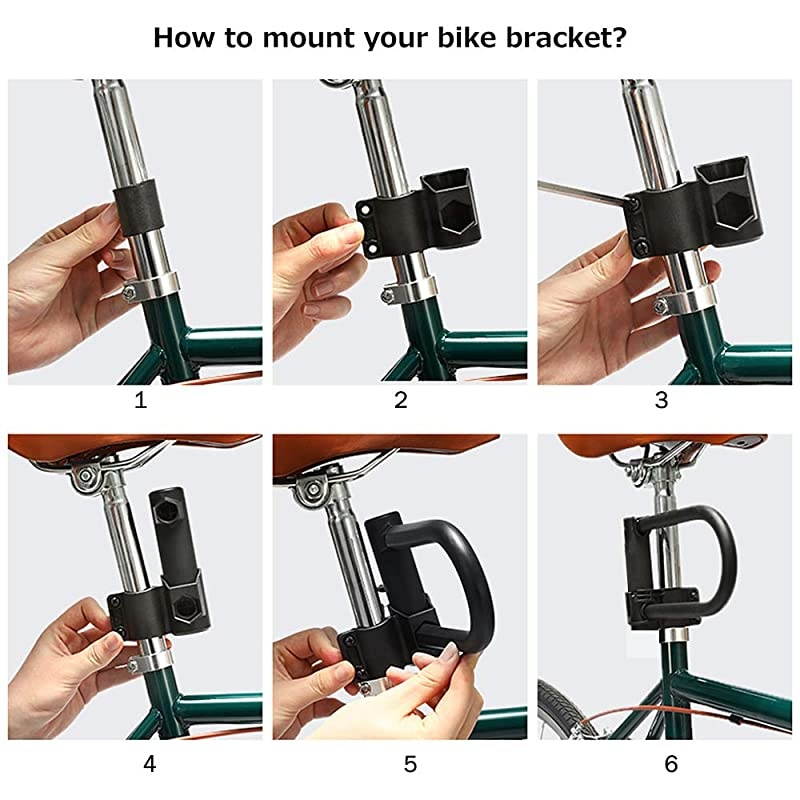 How to mount your bike bracket?

1

2

3

4

5

6