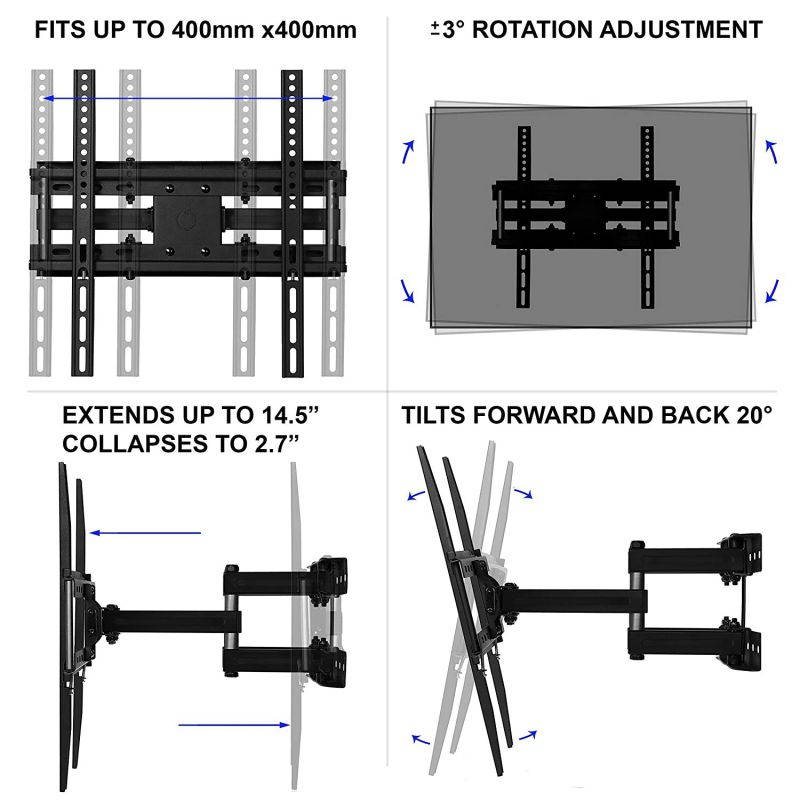 FITS UP TO 400mm x400mm

±3° ROTATION ADJUSTMENT

EXTENDS UP TO 14.5”
COLLAPSES TO 2.7”

TILTS FORWARD AND BACK 20°