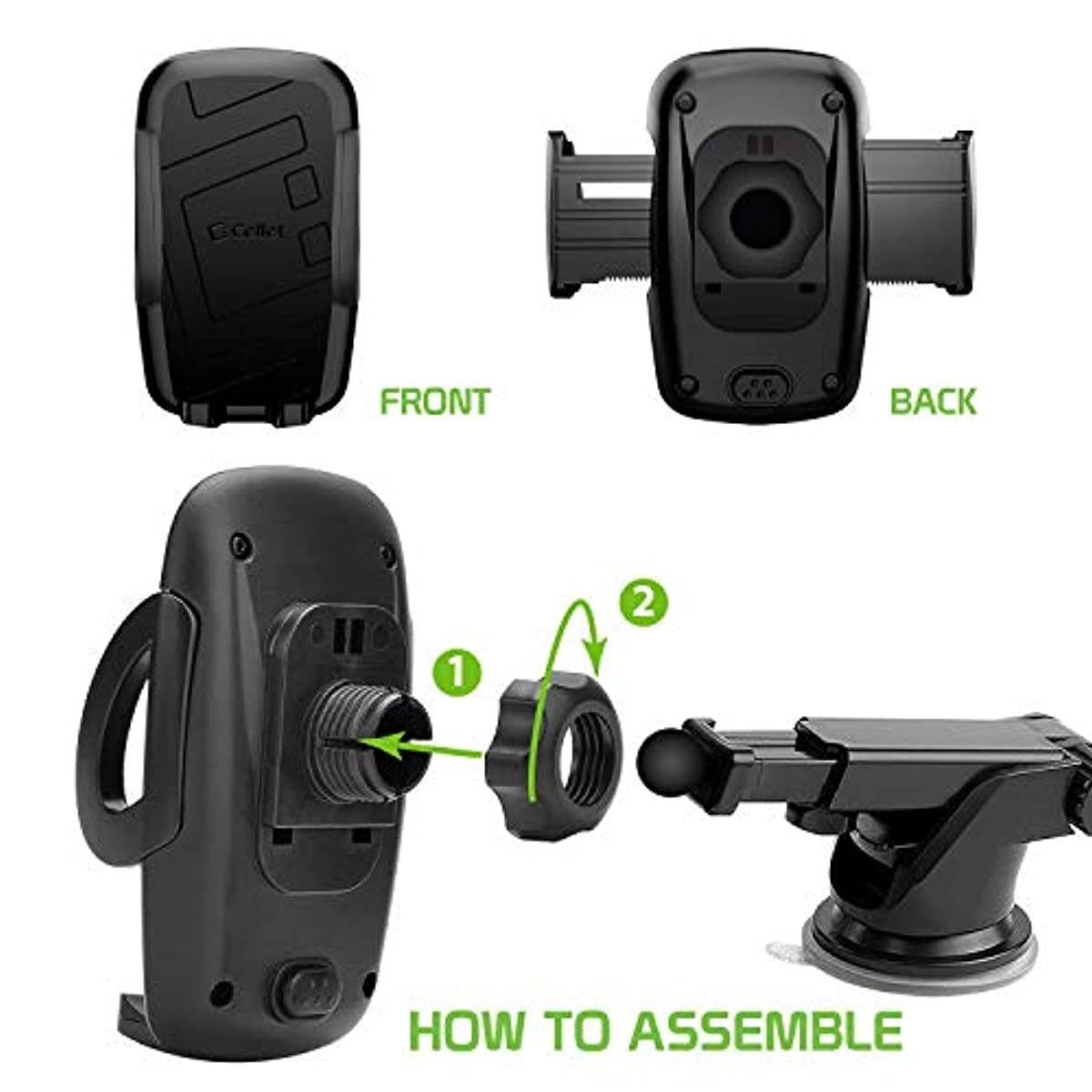 Cellet

FRONT

BACK

1

2

HOW TO ASSEMBLE