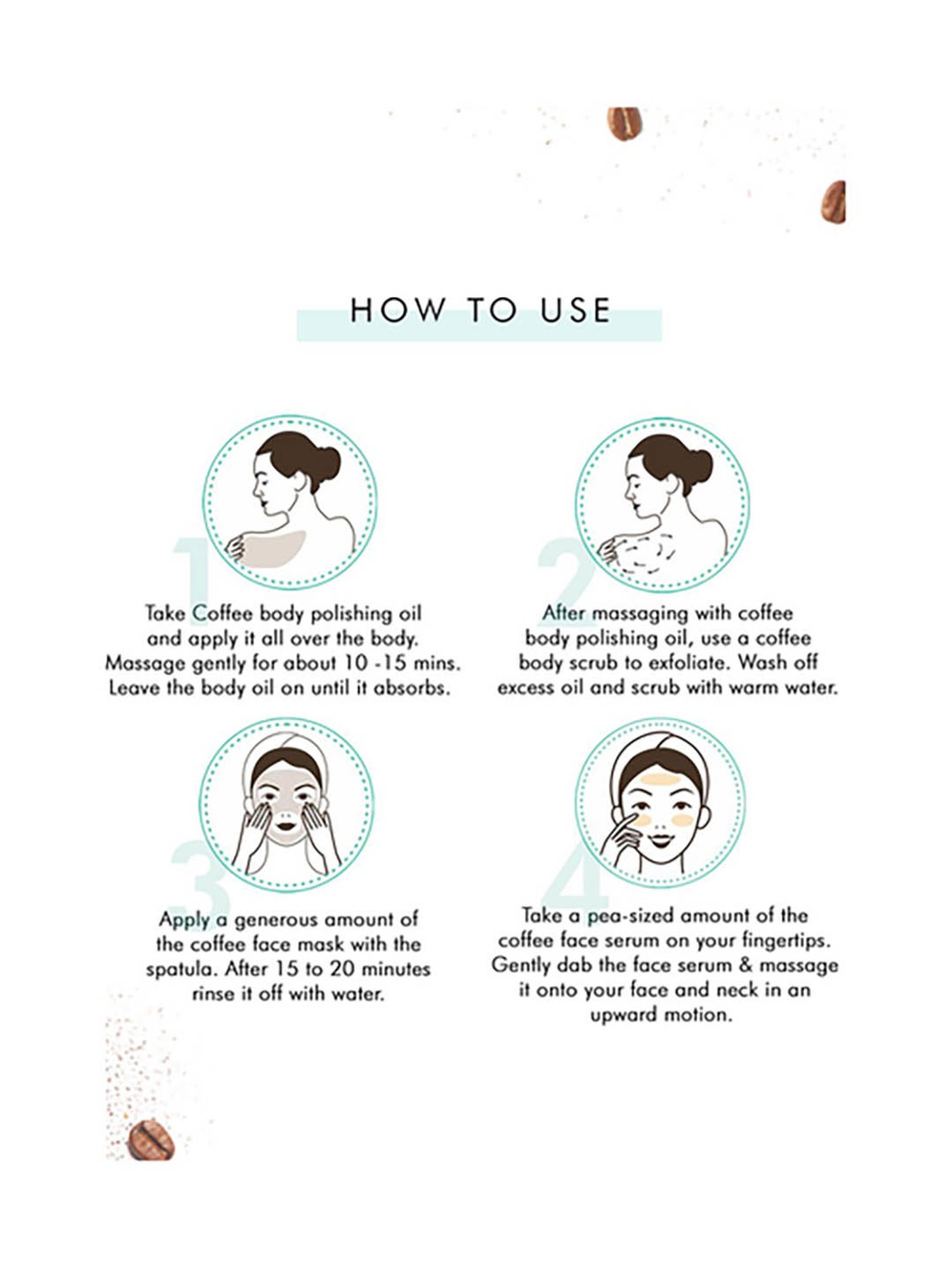 HOW TO USE

1

Take Coffee body polishing oil and apply it all over the body. Massage gently for about 10 -15 mins. Leave the body oil on until it absorbs.

2

After massaging with coffee body polishing oil, use a coffee body scrub to exfoliate. Wash off excess oil and scrub with warm water.

3

Apply a generous amount of the coffee face mask with the spatula. After 15 to 20 minutes rinse it off with water.

4

Take a pea-sized amount of the coffee face serum on your fingertips. Gently dab the face serum & massage it onto your face and neck in an upward motion.