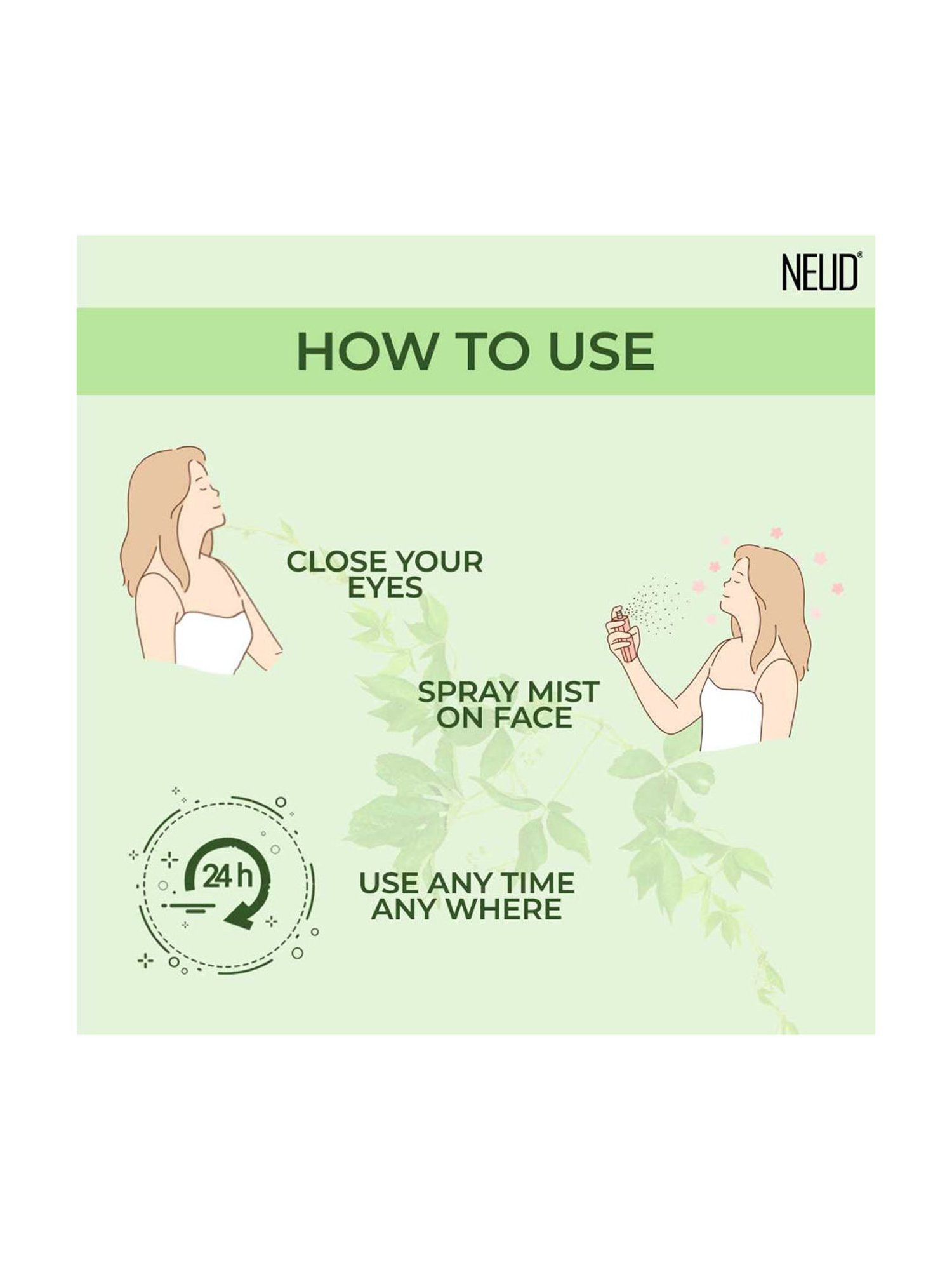 NEUD®

HOW TO USE

CLOSE YOUR EYES

SPRAY MIST ON FACE

24 h

USE ANY TIME ANY WHERE