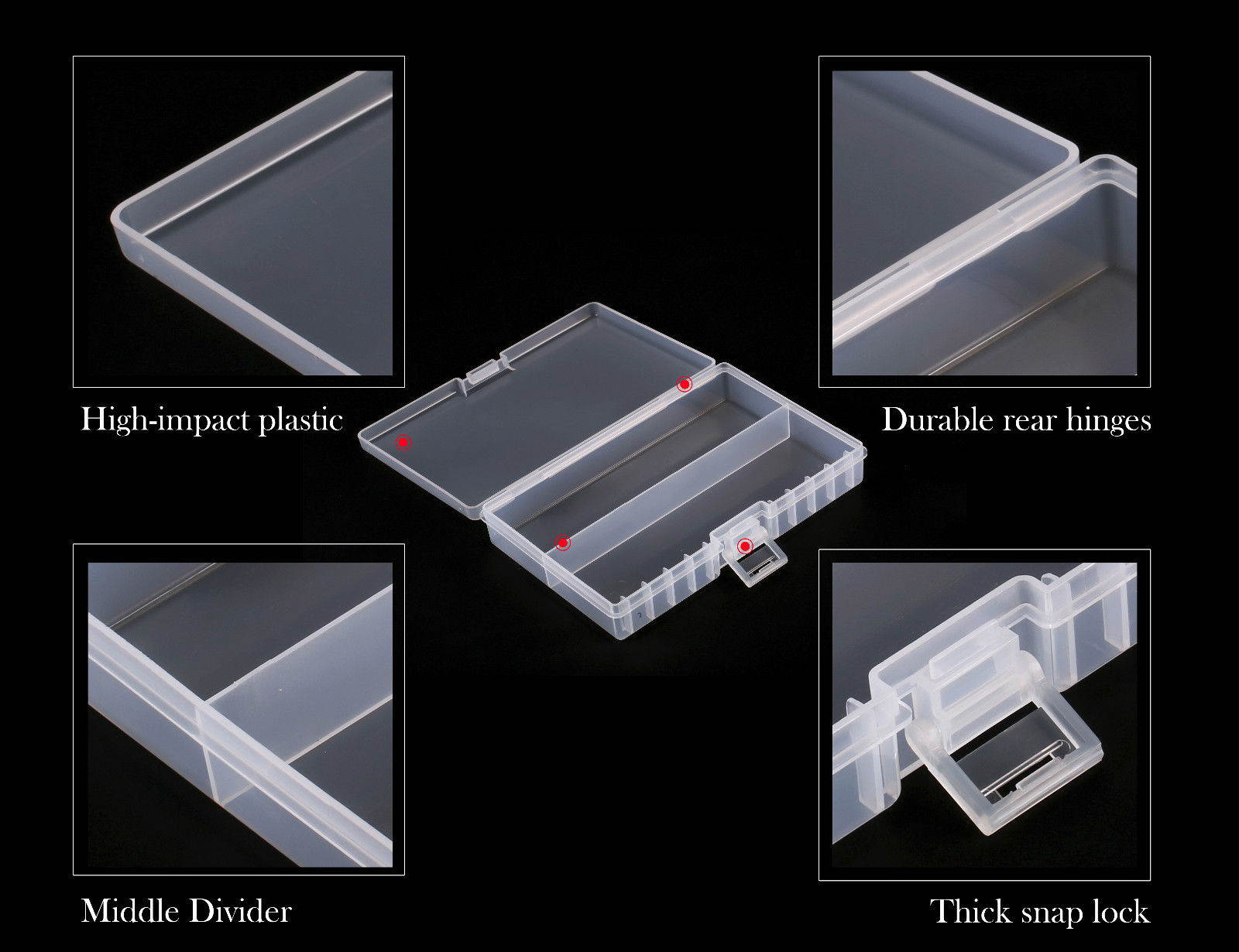 High-impact plastic

Durable rear hinges

Middle Divider

Thick snap lock