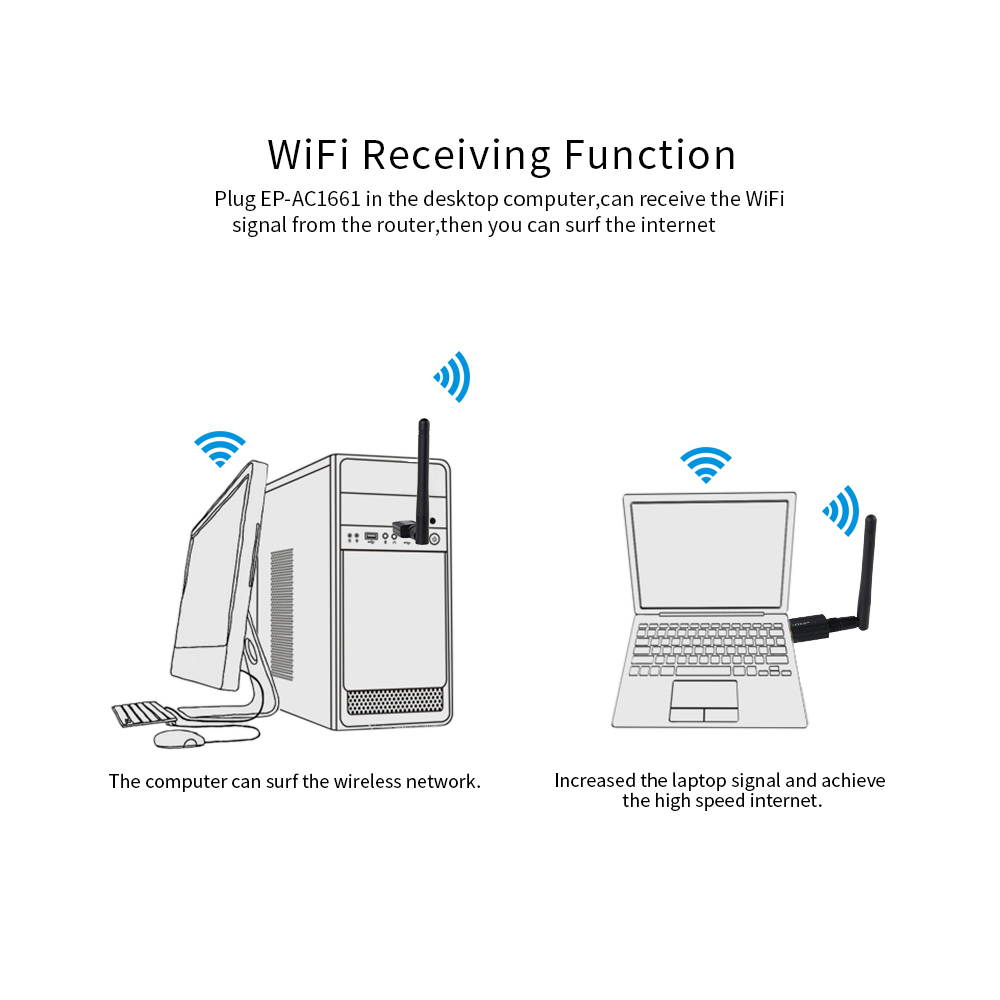 WiFi Receiving Function

Plug EP-AC1661 in the desktop computer,can receive the WiFi signal from the router,then you can surf the internet

The computer can surf the wireless network.

Increased the laptop signal and achieve the high speed internet.