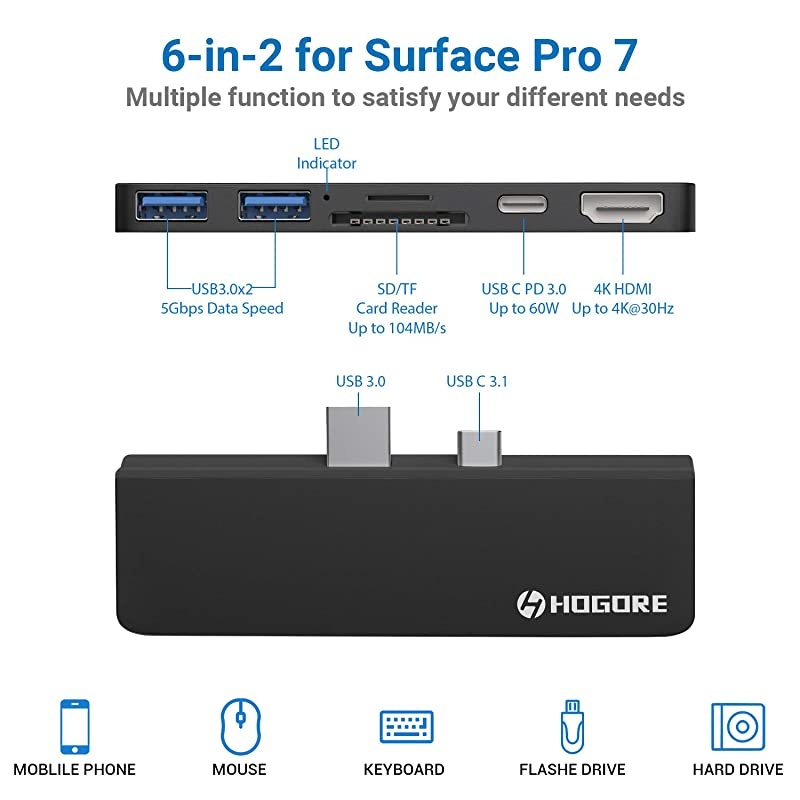 6-in-2 for Surface Pro 7
Multiple function to satisfy your different needs

LED
Indicator

USB3.0x2
5Gbps Data Speed

SD/TF
Card Reader
Up to 104MB/s

USB C PD 3.0
Up to 60W

4K HDMI
Up to 4K@30Hz

USB 3.0

USB C 3.1

HOGORE

MOBLILE PHONE

MOUSE

KEYBOARD

FLASHE DRIVE

HARD DRIVE