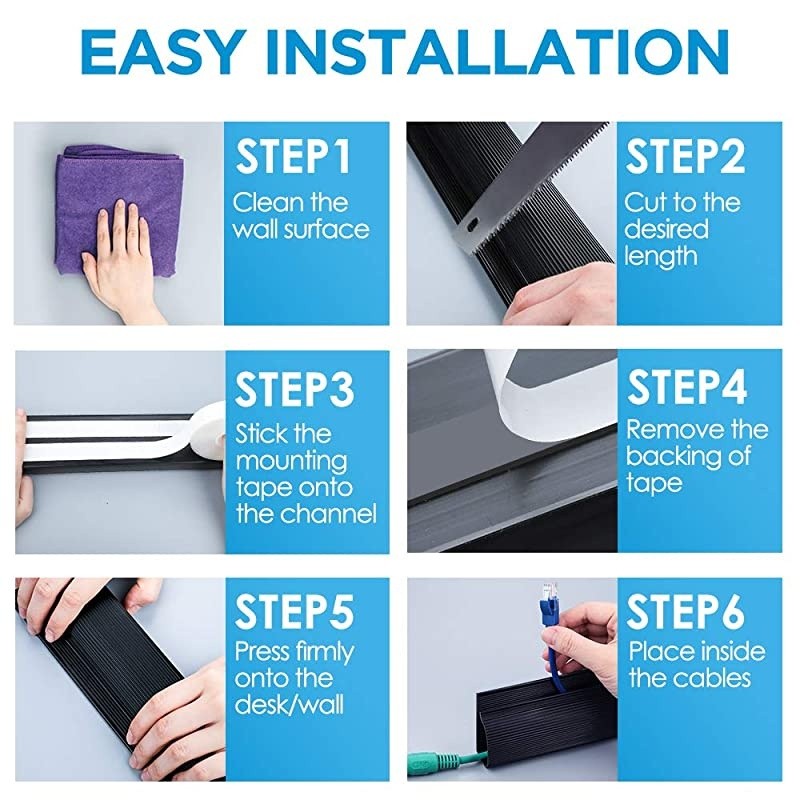 EASY INSTALLATION

STEP1
Clean the wall surface

STEP2
Cut to the desired length

STEP3
Stick the mounting tape onto the channel

STEP4
Remove the backing of tape

STEP5
Press firmly onto the desk/wall

STEP6
Place inside the cables