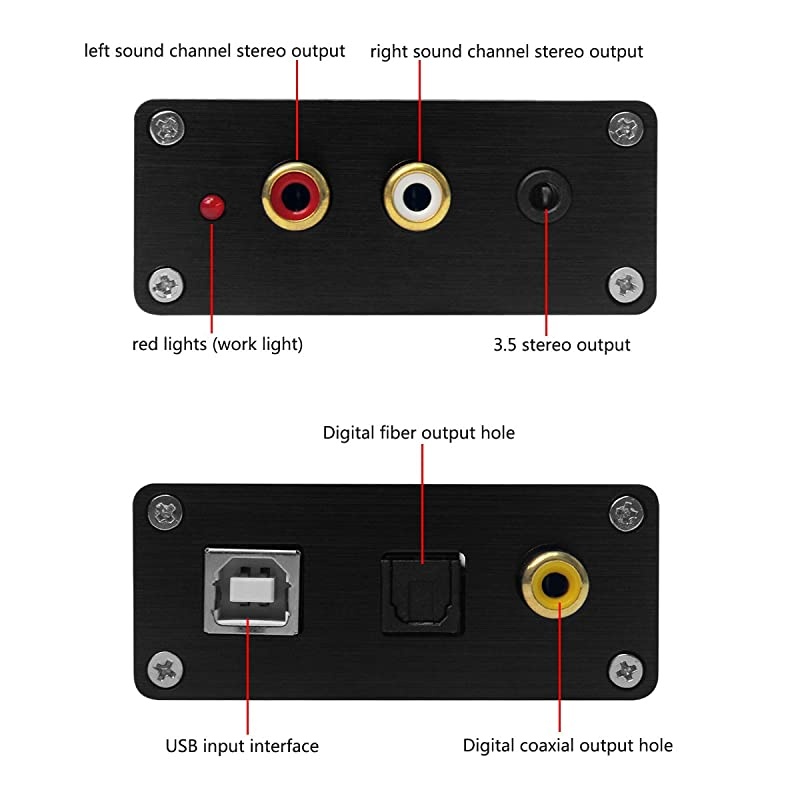 left sound channel stereo output

right sound channel stereo output

red lights (work light)

3.5 stereo output

Digital fiber output hole

USB input interface

Digital coaxial output hole