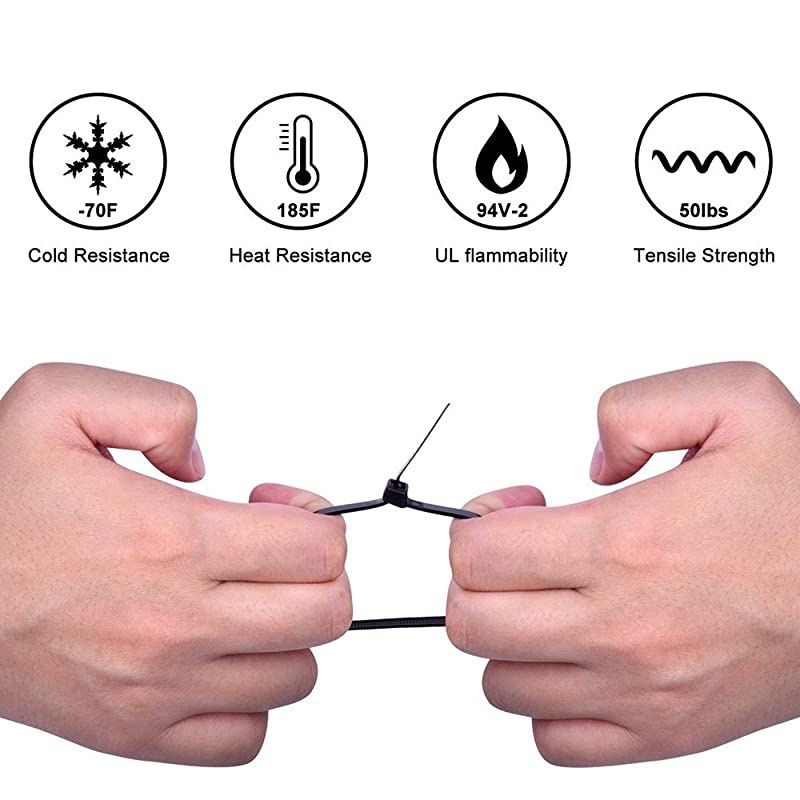 -70F
Cold Resistance

185F
Heat Resistance

94V-2
UL flammability

50lbs
Tensile Strength