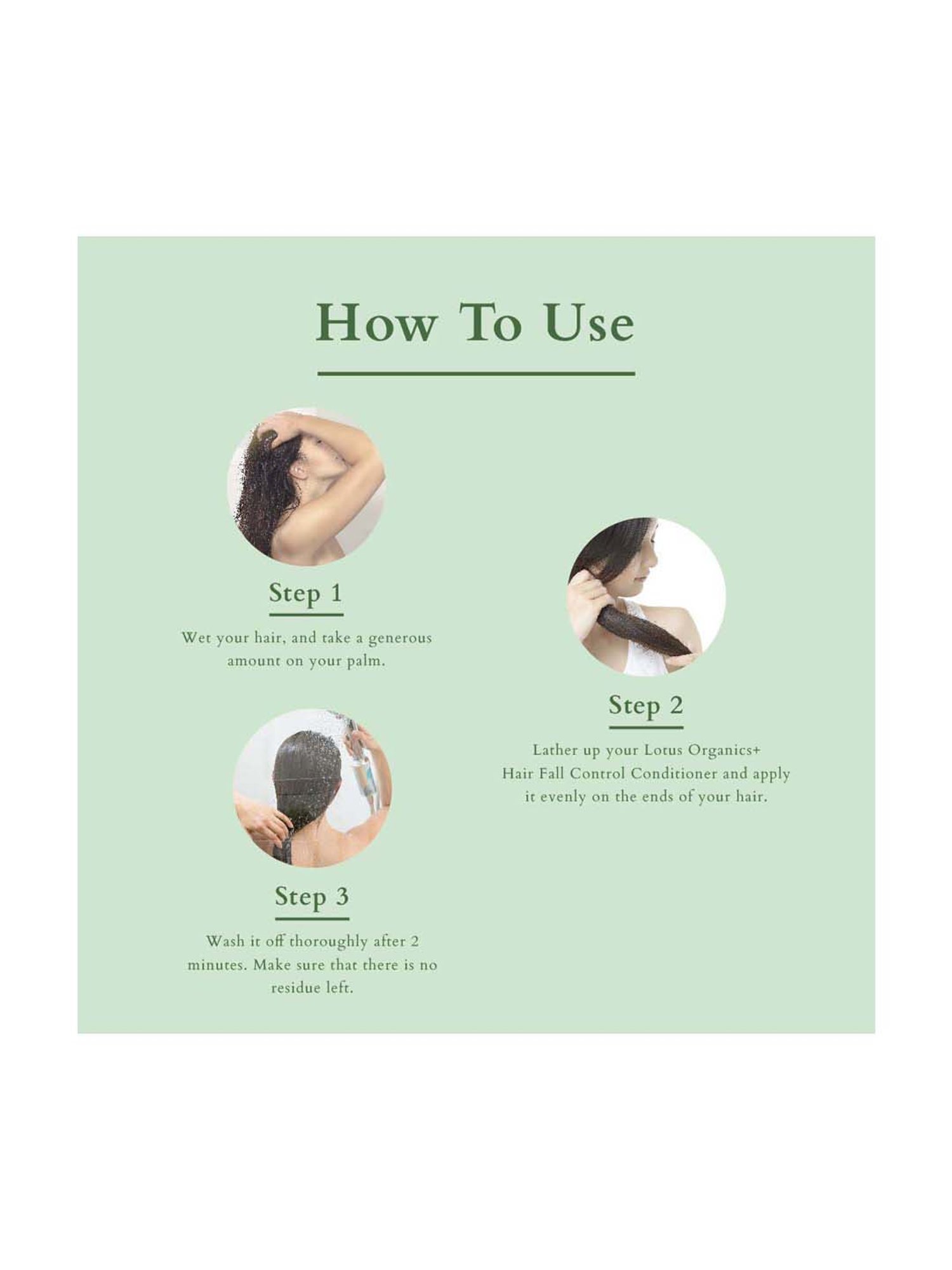 How To Use

Step 1

Wet your hair, and take a generous amount on your palm.

Step 2

Lather up your Lotus Organics+ Hair Fall Control Conditioner and apply it evenly on the ends of your hair.

Step 3

Wash it off thoroughly after 2 minutes. Make sure that there is no residue left.