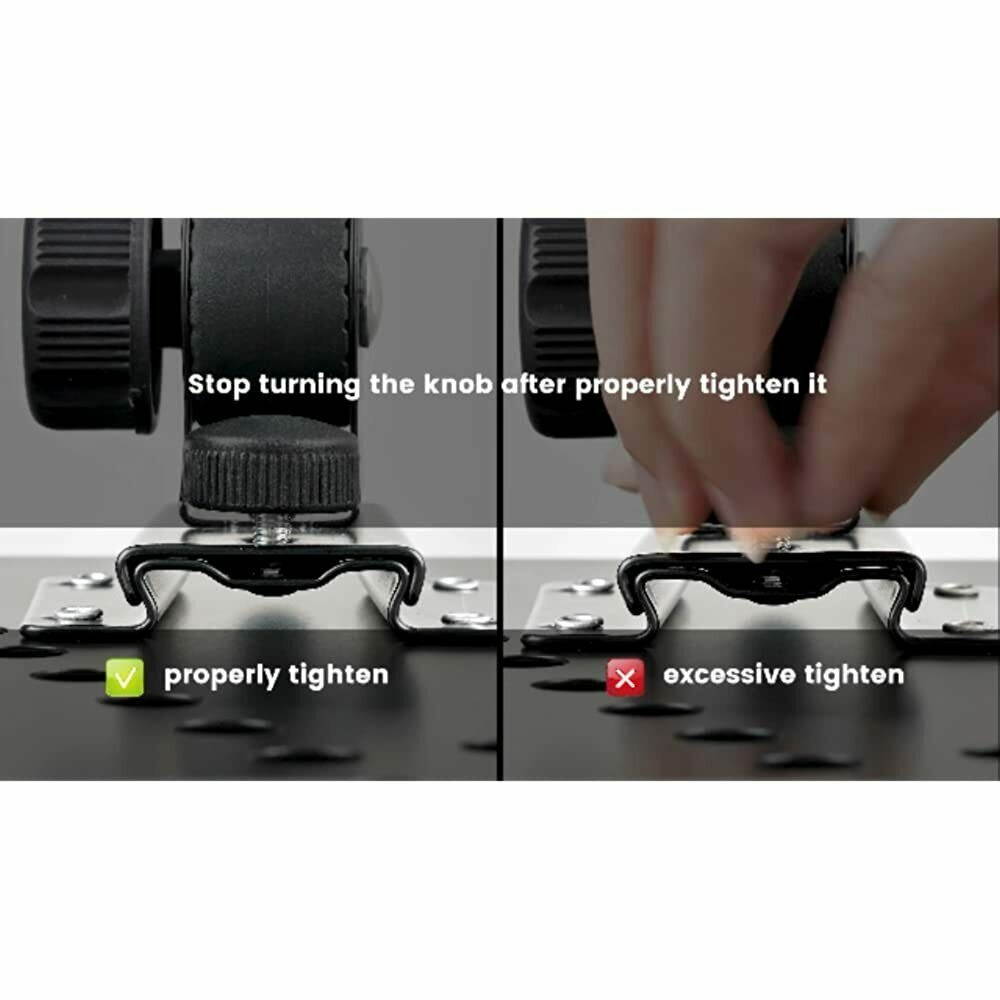 Stop turning the knob after properly tighten it

properly tighten

excessive tighten