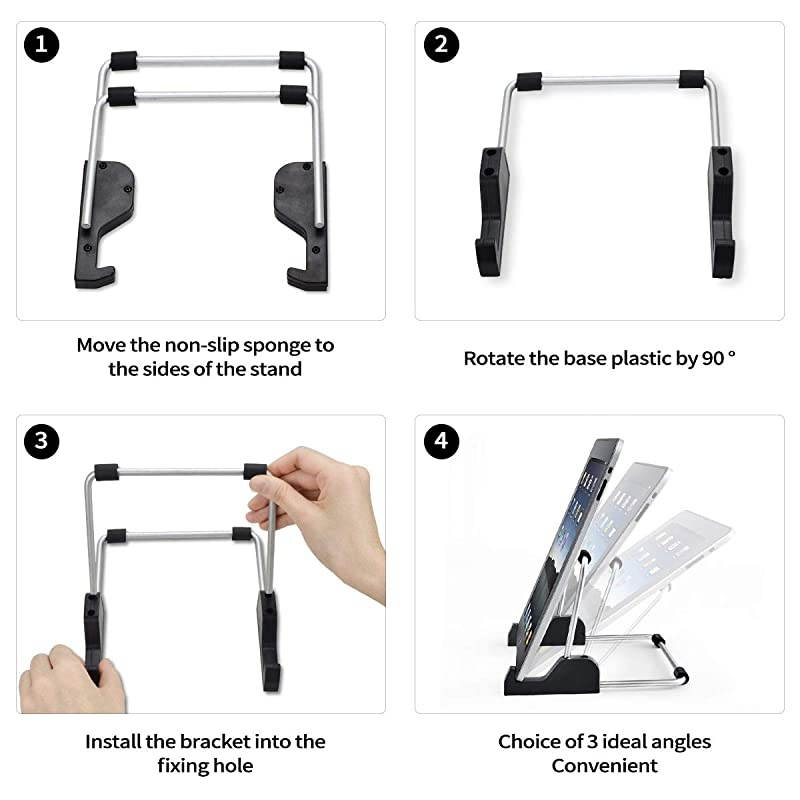 1

Move the non-slip sponge to the sides of the stand

2

Rotate the base plastic by 90 °

3

Install the bracket into the fixing hole

4

Choice of 3 ideal angles Convenient