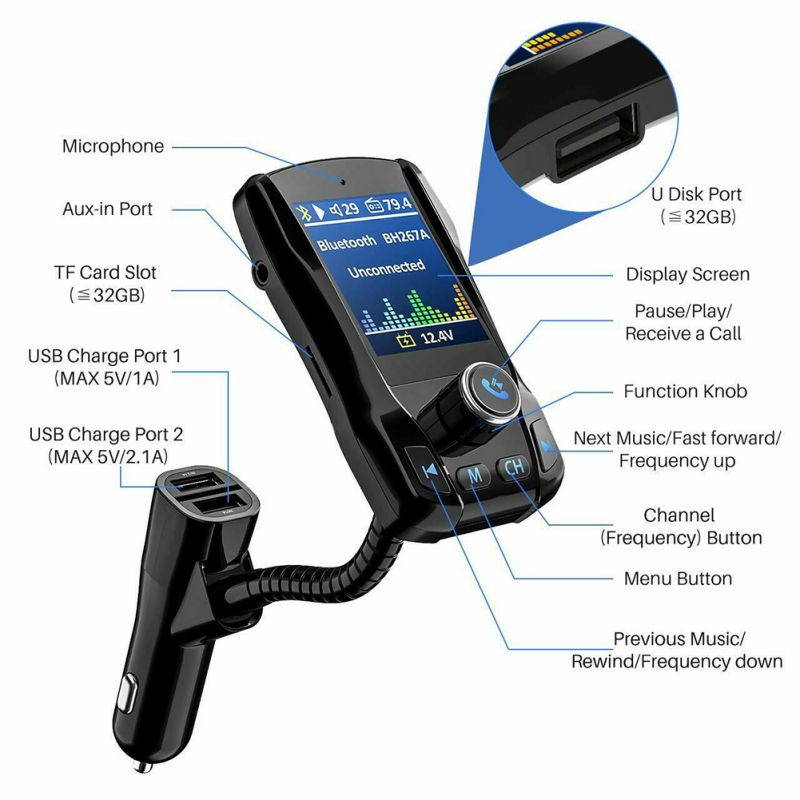 Microphone

Aux-in Port

TF Card Slot
(≦32GB)

USB Charge Port 1
(MAX 5V/1A)

USB Charge Port 2
(MAX 5V/2.1A)

29 79.4
Bluetooth BH267A
Unconnected
12.4V

M CH

U Disk Port
(≦32GB)

Display Screen

Pause/Play/
Receive a Call

Function Knob

Next Music/Fast forward/
Frequency up

Channel
(Frequency) Button

Menu Button

Previous Music/
Rewind/Frequency down