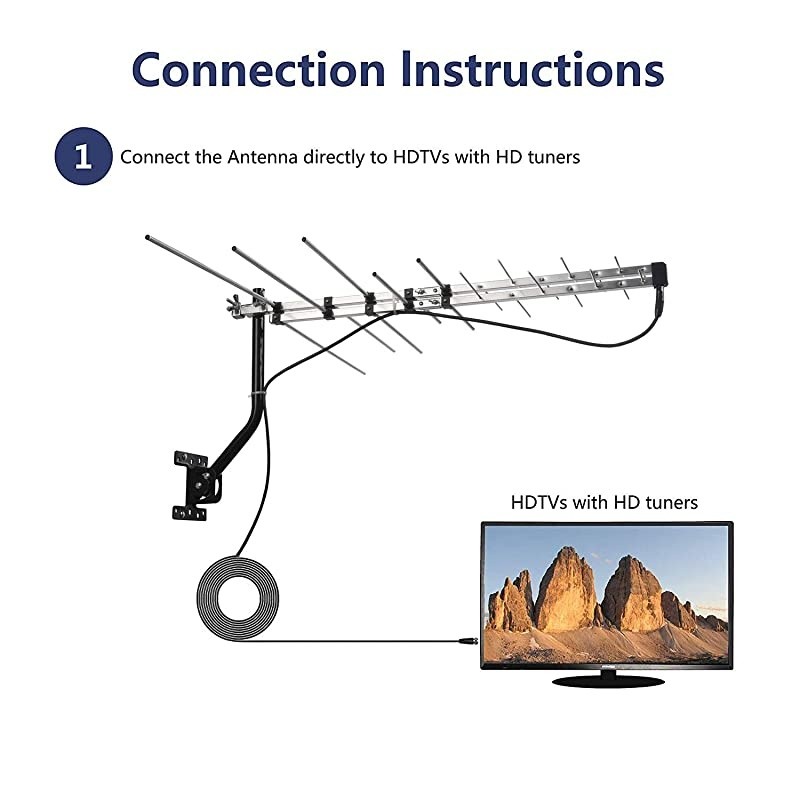 Connection Instructions

1 Connect the Antenna directly to HDTVs with HD tuners

HDTVs with HD tuners