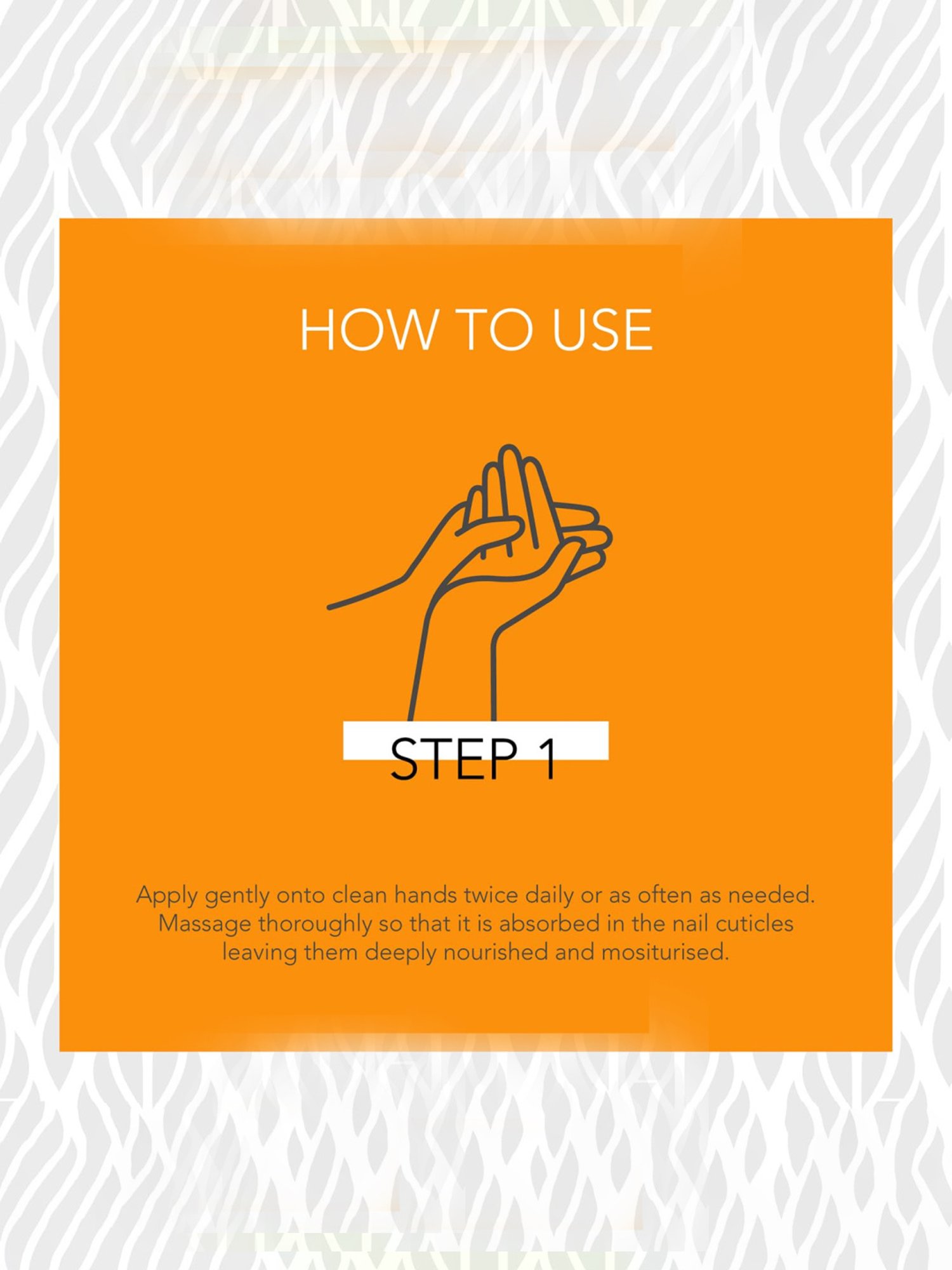 HOW TO USE

STEP 1

Apply gently onto clean hands twice daily or as often as needed. Massage thoroughly so that it is absorbed in the nail cuticles leaving them deeply nourished and mositurised.