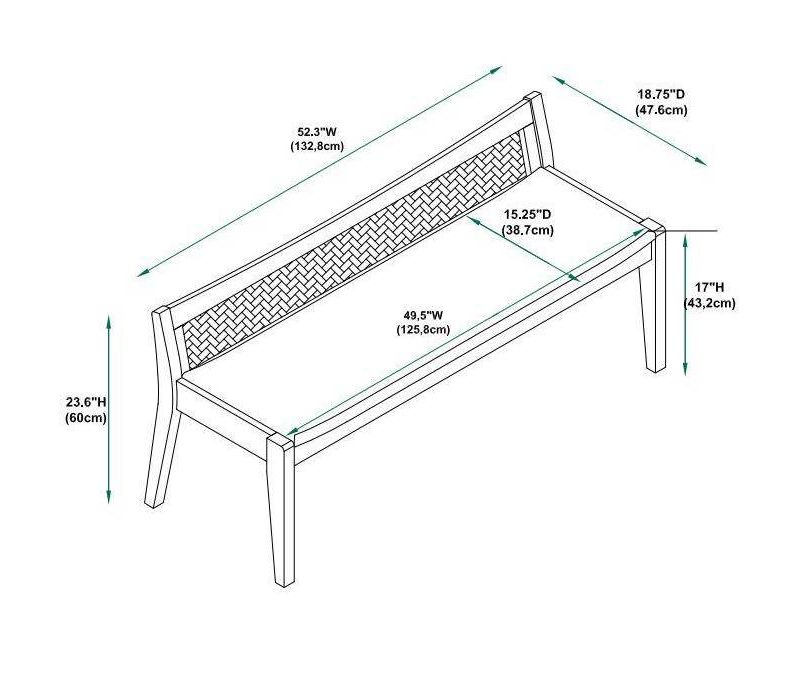 52.3"W
(132,8cm)

18.75"D
(47.6cm)

15.25"D
(38.7cm)

17"H
(43,2cm)

49,5"W
(125,8cm)

23.6"H
(60cm)