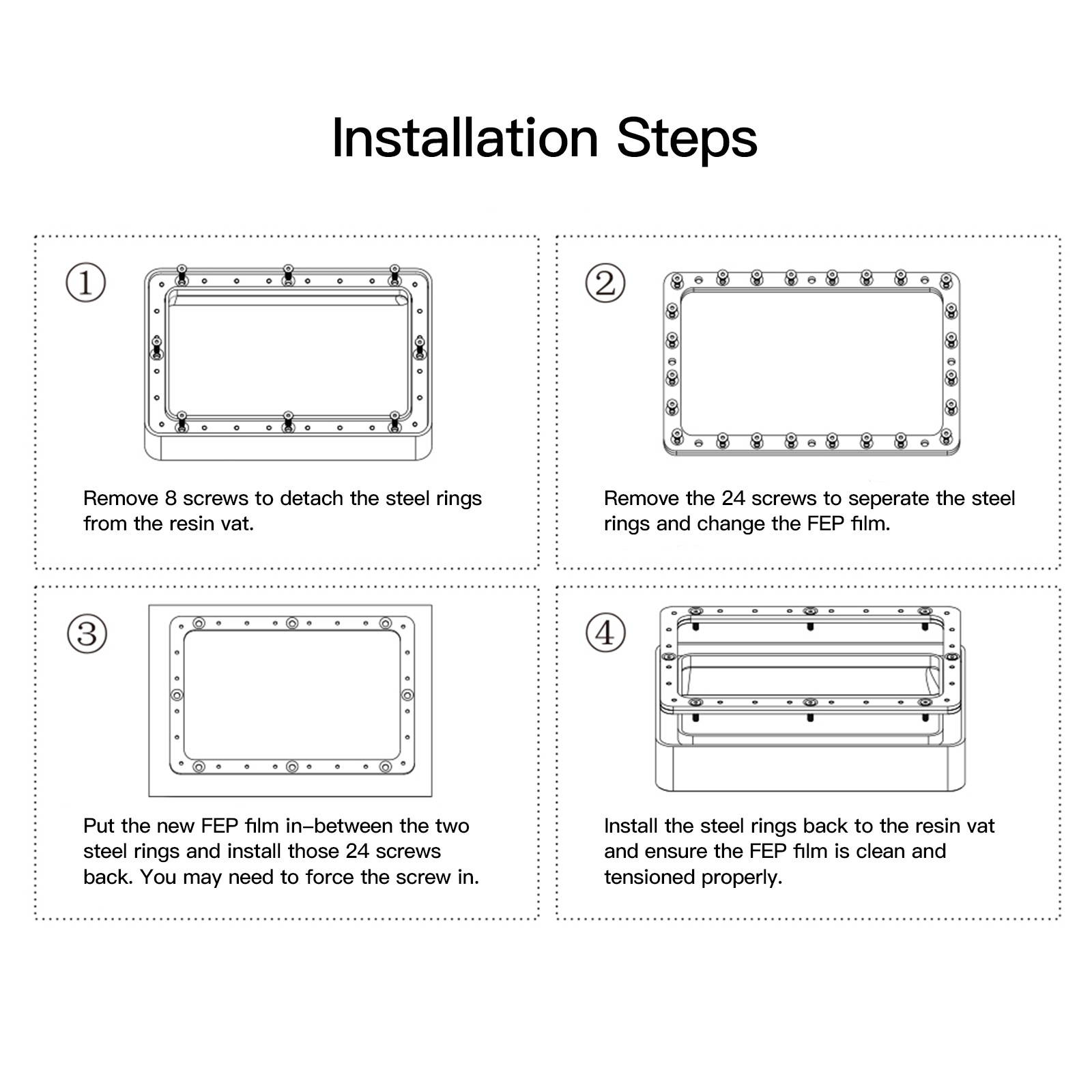 Installation Steps

①

Remove 8 screws to detach the steel rings from the resin vat.

②

Remove the 24 screws to seperate the steel rings and change the FEP film.

③

Put the new FEP film in–between the two steel rings and install those 24 screws back. You may need to force the screw in.

④

Install the steel rings back to the resin vat and ensure the FEP film is clean and tensioned properly.