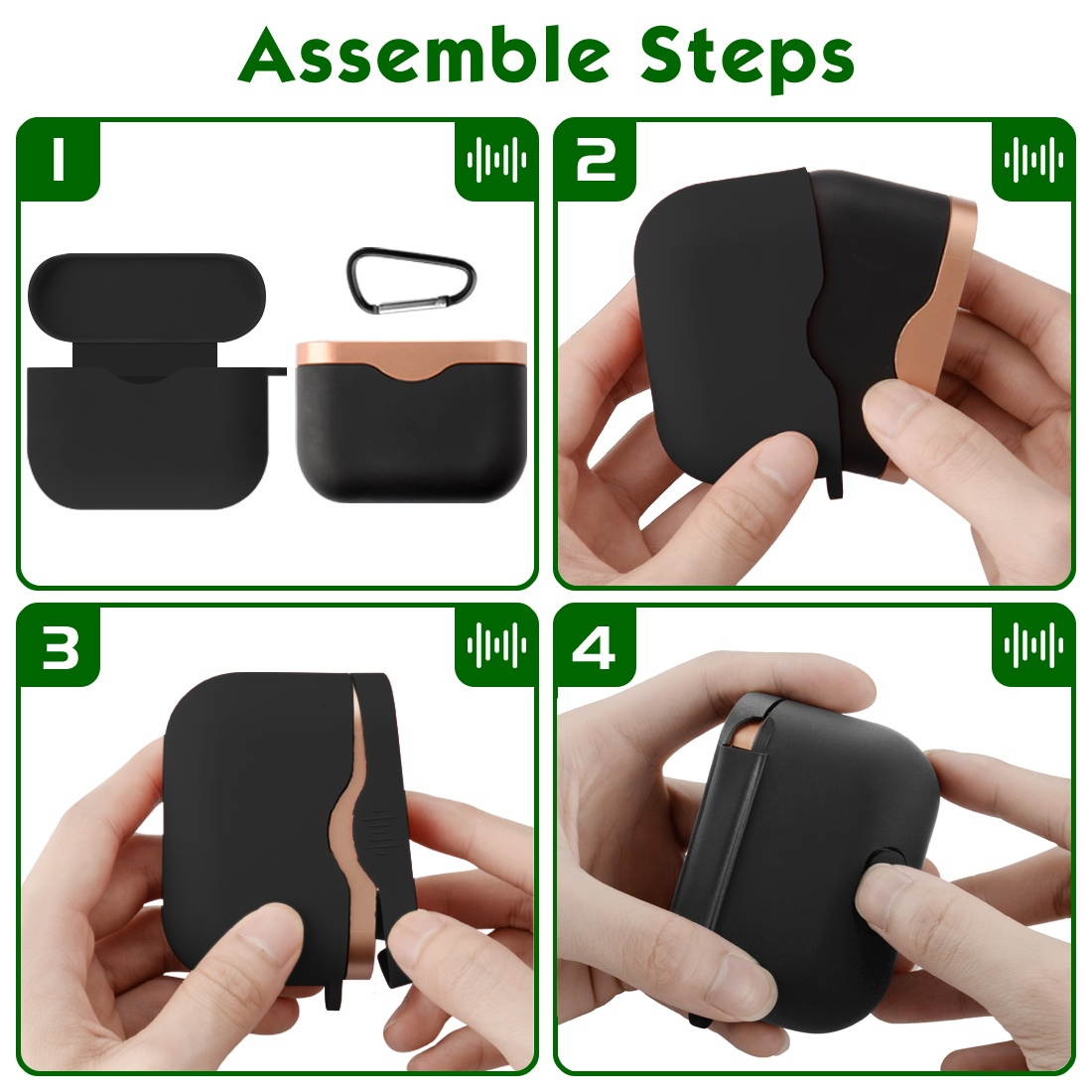 Assemble Steps

1

2

3

4