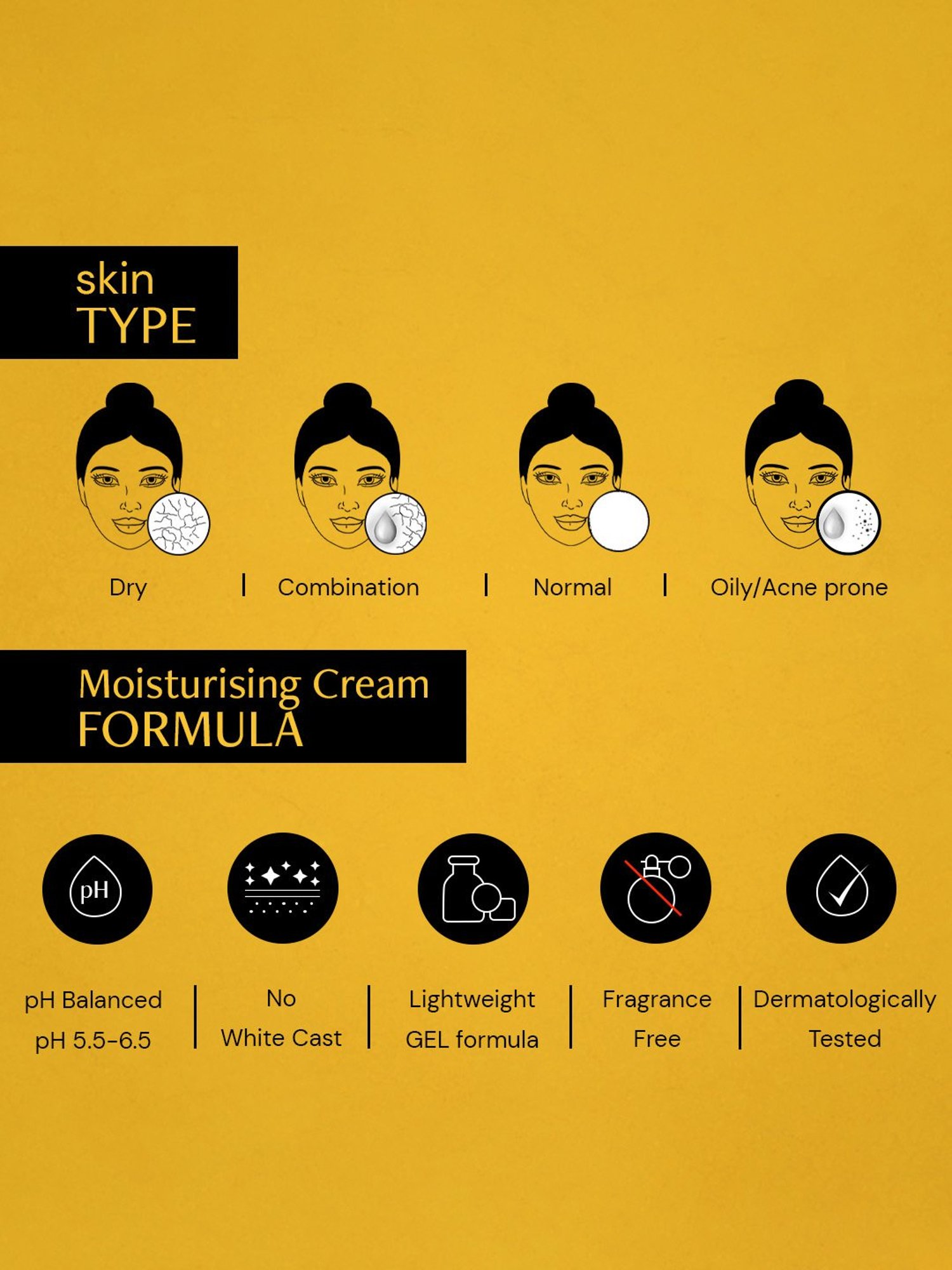 skin
TYPE

Dry | Combination | Normal | Oily/Acne prone

Moisturising Cream
FORMULA

pH

pH Balanced
pH 5.5-6.5

No
White Cast

Lightweight
GEL formula

Fragrance
Free

Dermatologically
Tested