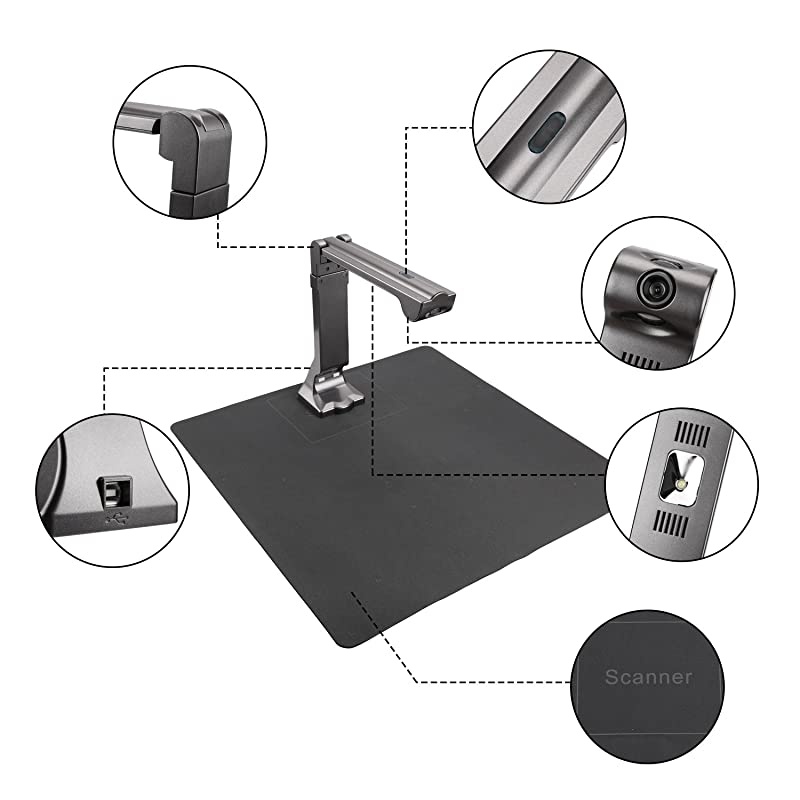 Scanner