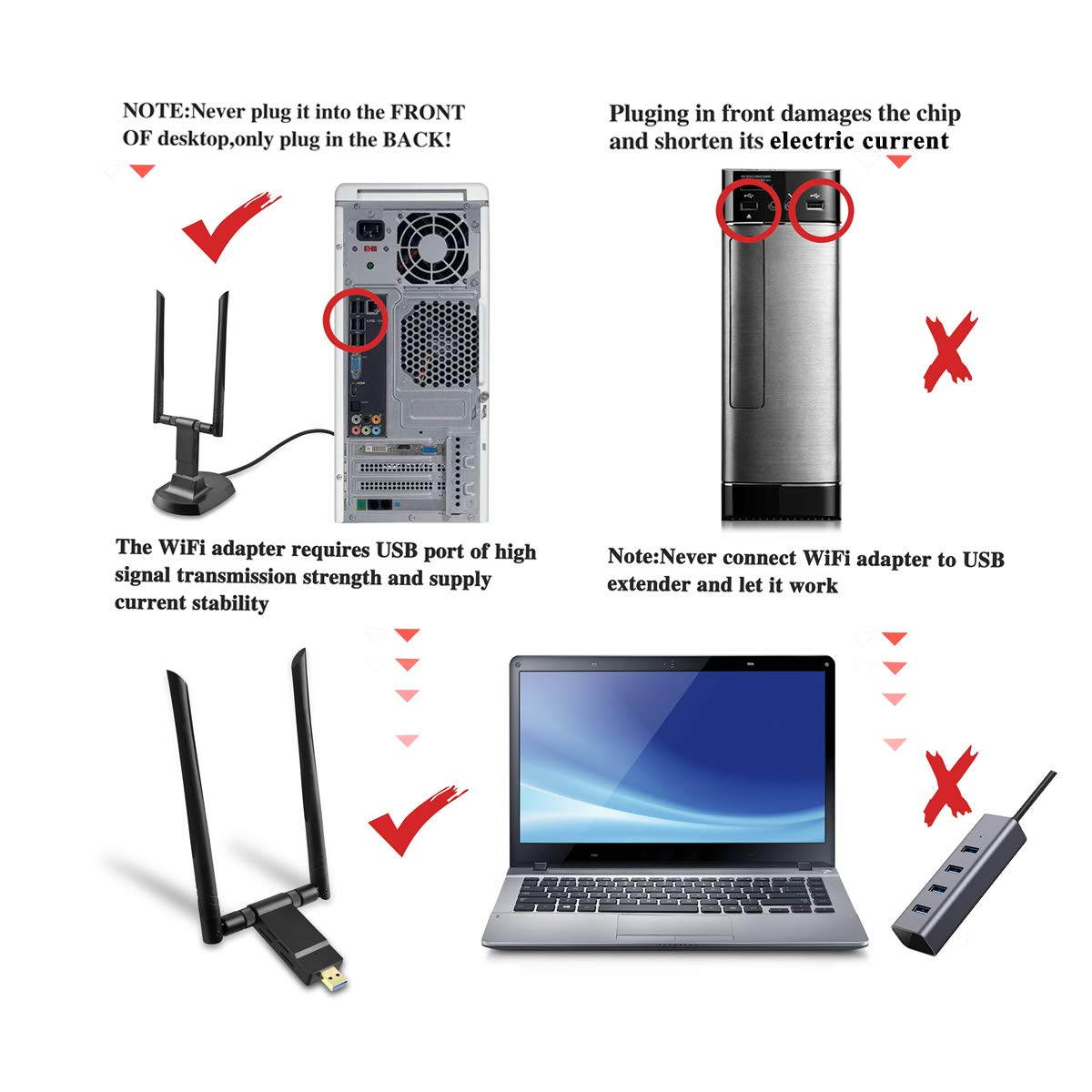 NOTE:Never plug it into the FRONT OF desktop,only plug in the BACK!

Pluging in front damages the chip and shorten its electric current

The WiFi adapter requires USB port of high signal transmission strength and supply current stability

Note:Never connect WiFi adapter to USB extender and let it work