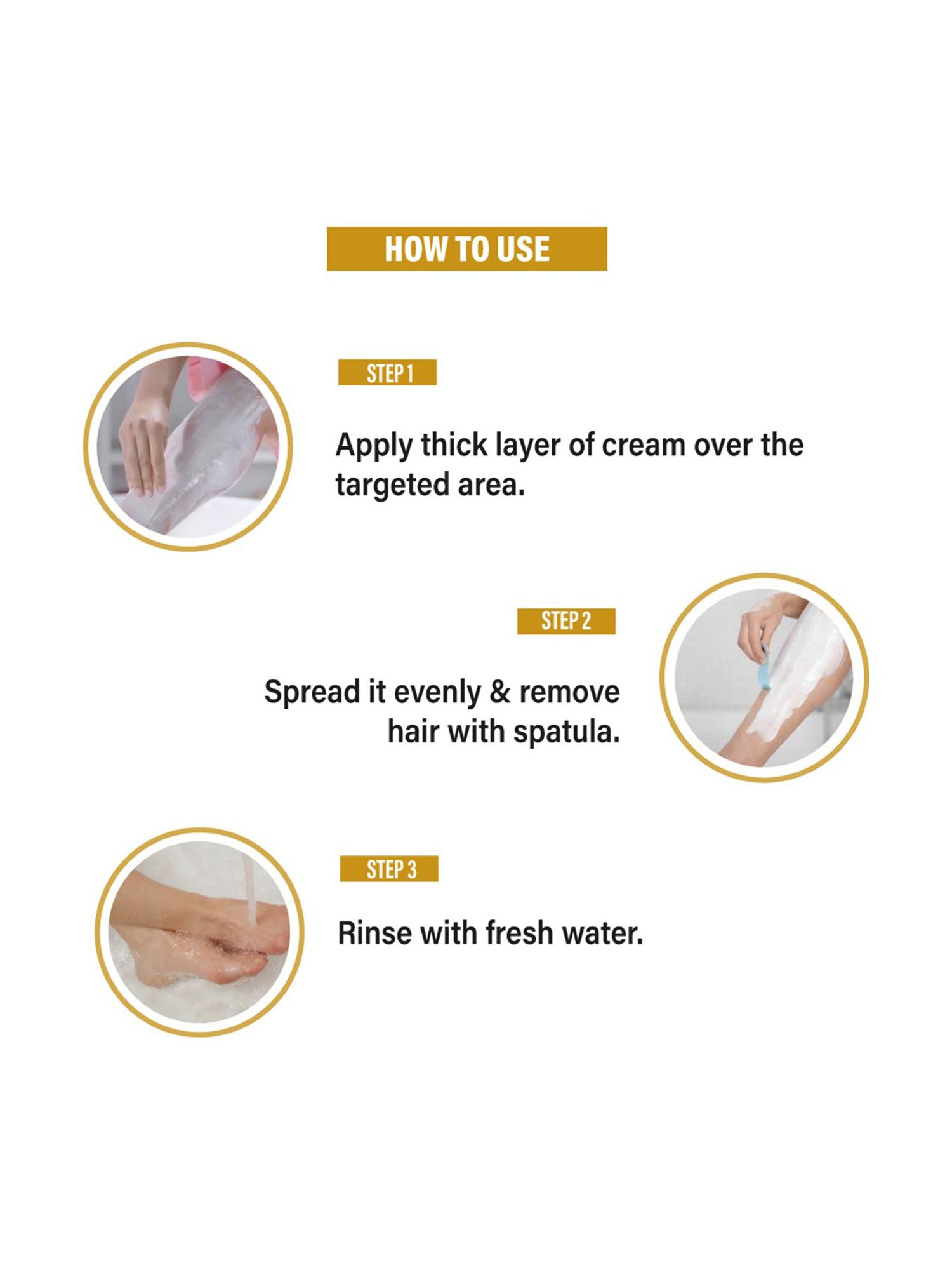 HOW TO USE

STEP 1

Apply thick layer of cream over the targeted area.

STEP 2

Spread it evenly & remove hair with spatula.

STEP 3

Rinse with fresh water.