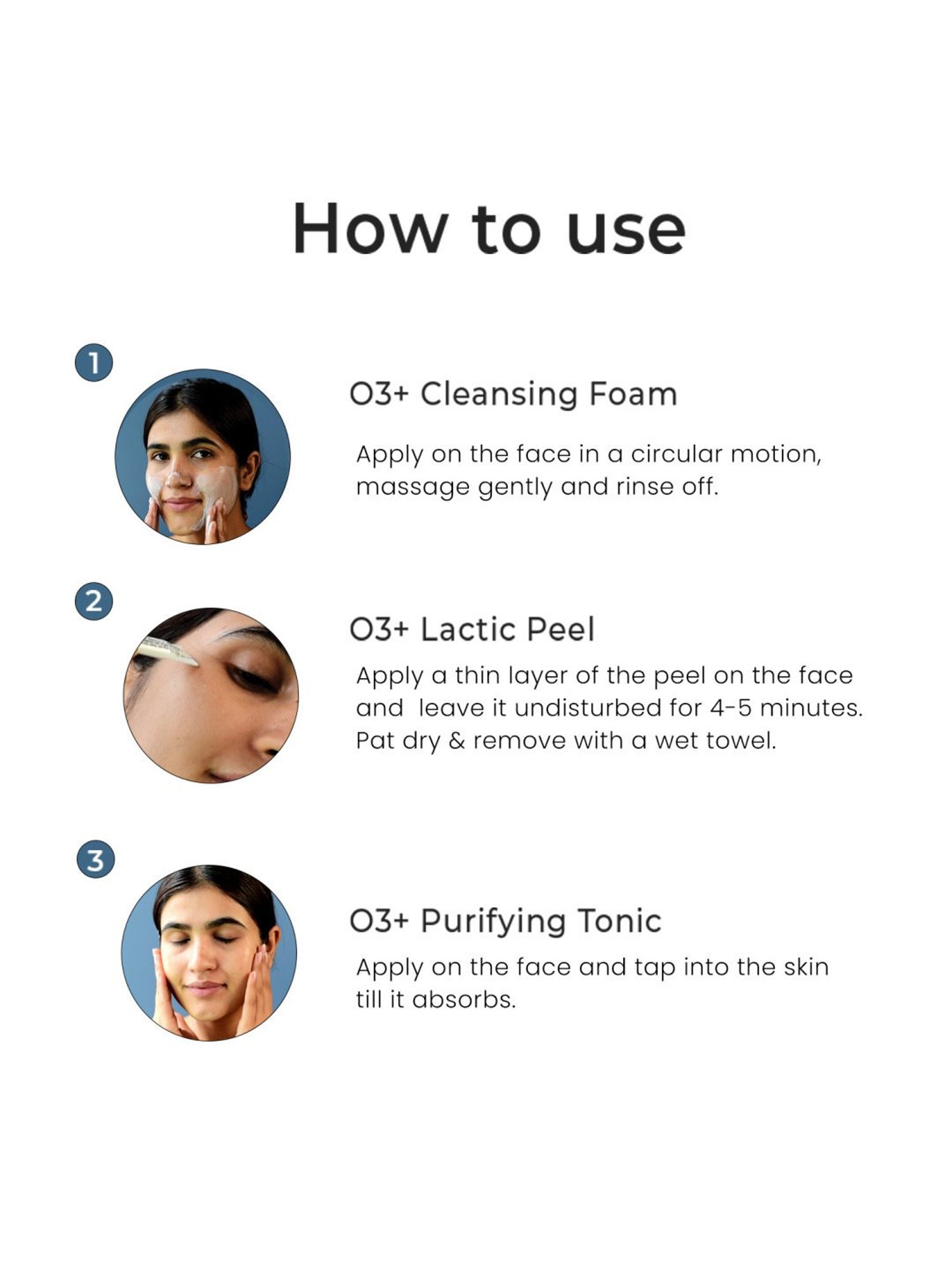 How to use

1

O3+ Cleansing Foam

Apply on the face in a circular motion, massage gently and rinse off.

2

O3+ Lactic Peel

Apply a thin layer of the peel on the face and  leave it undisturbed for 4-5 minutes. Pat dry & remove with a wet towel.

3

O3+ Purifying Tonic

Apply on the face and tap into the skin till it absorbs.