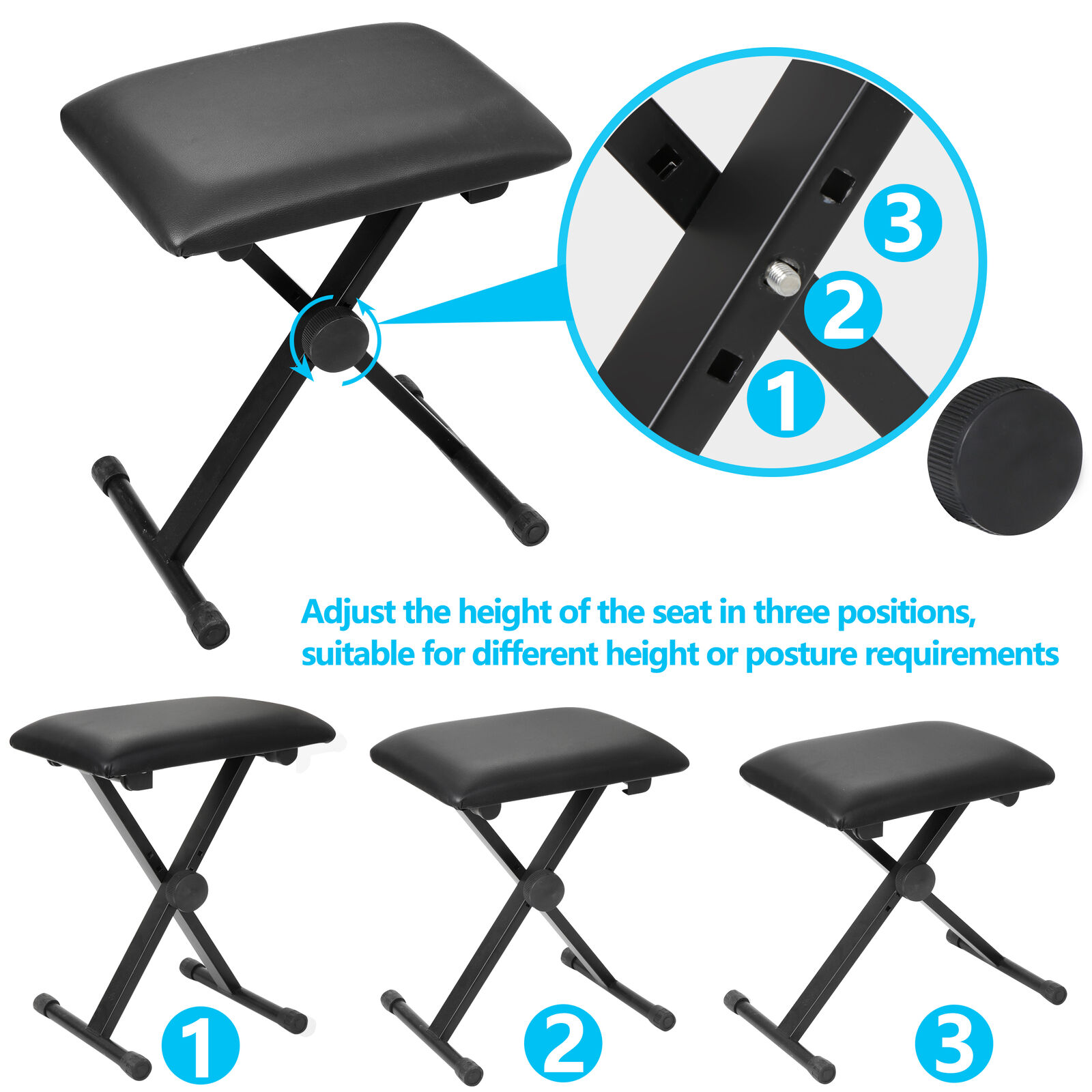 3

2

1

Adjust the height of the seat in three positions, suitable for different height or posture requirements

1

2

3