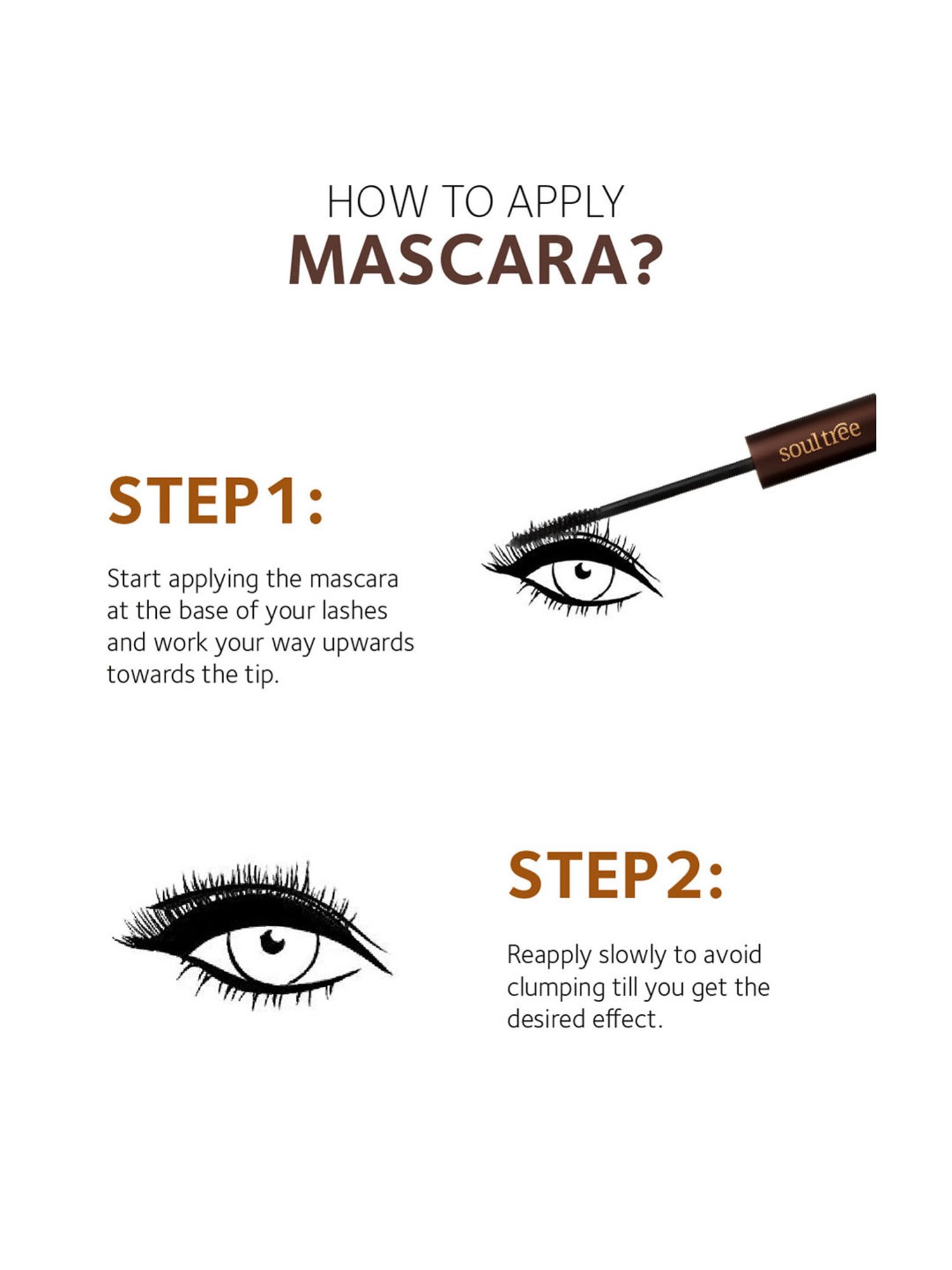 HOW TO APPLY
MASCARA?

STEP1:

Start applying the mascara at the base of your lashes and work your way upwards towards the tip.

soultree

STEP2:

Reapply slowly to avoid clumping till you get the desired effect.