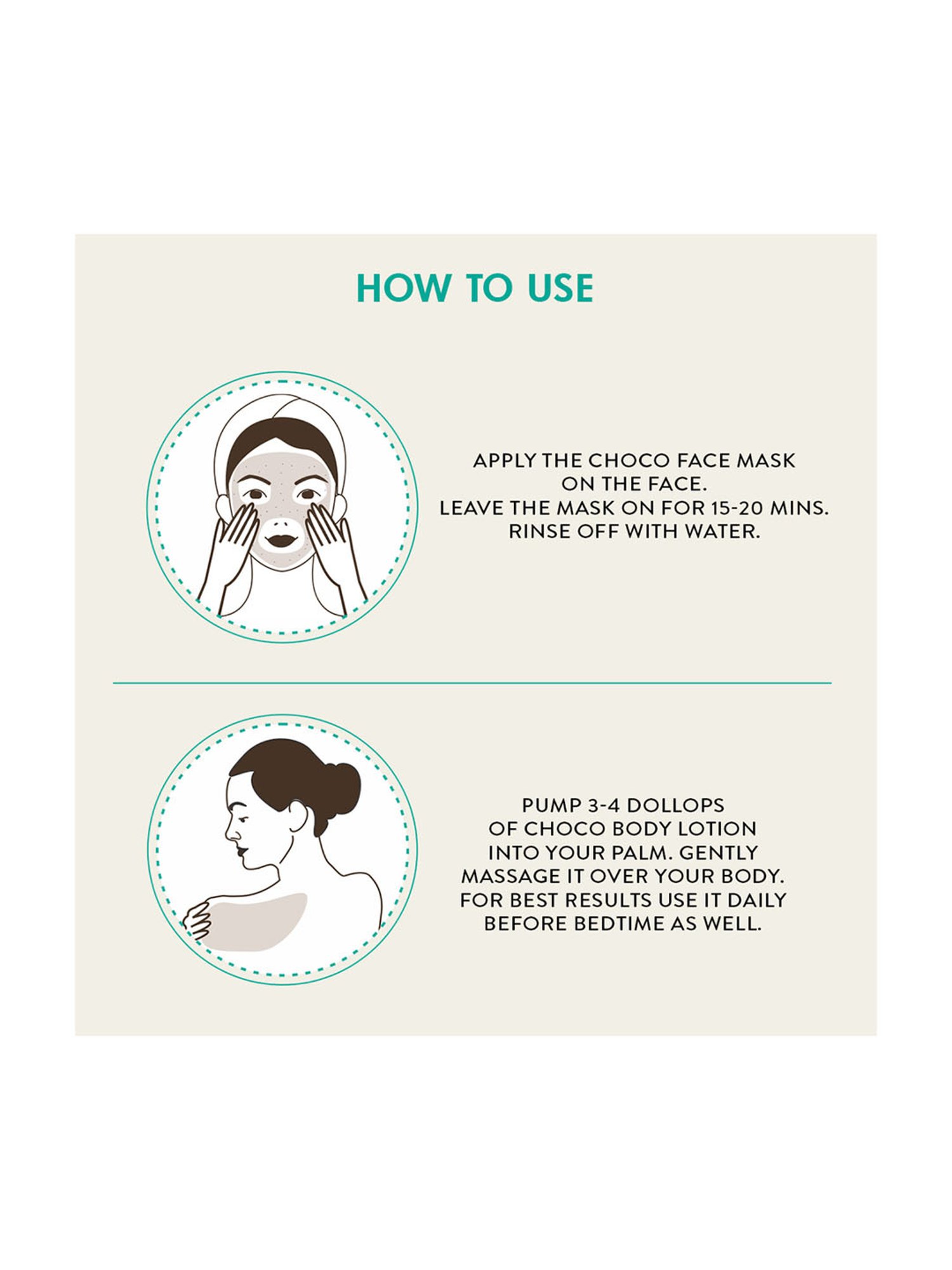 HOW TO USE

APPLY THE CHOCO FACE MASK ON THE FACE. LEAVE THE MASK ON FOR 15-20 MINS. RINSE OFF WITH WATER.

PUMP 3-4 DOLLOPS OF CHOCO BODY LOTION INTO YOUR PALM. GENTLY MASSAGE IT OVER YOUR BODY. FOR BEST RESULTS USE IT DAILY BEFORE BEDTIME AS WELL.