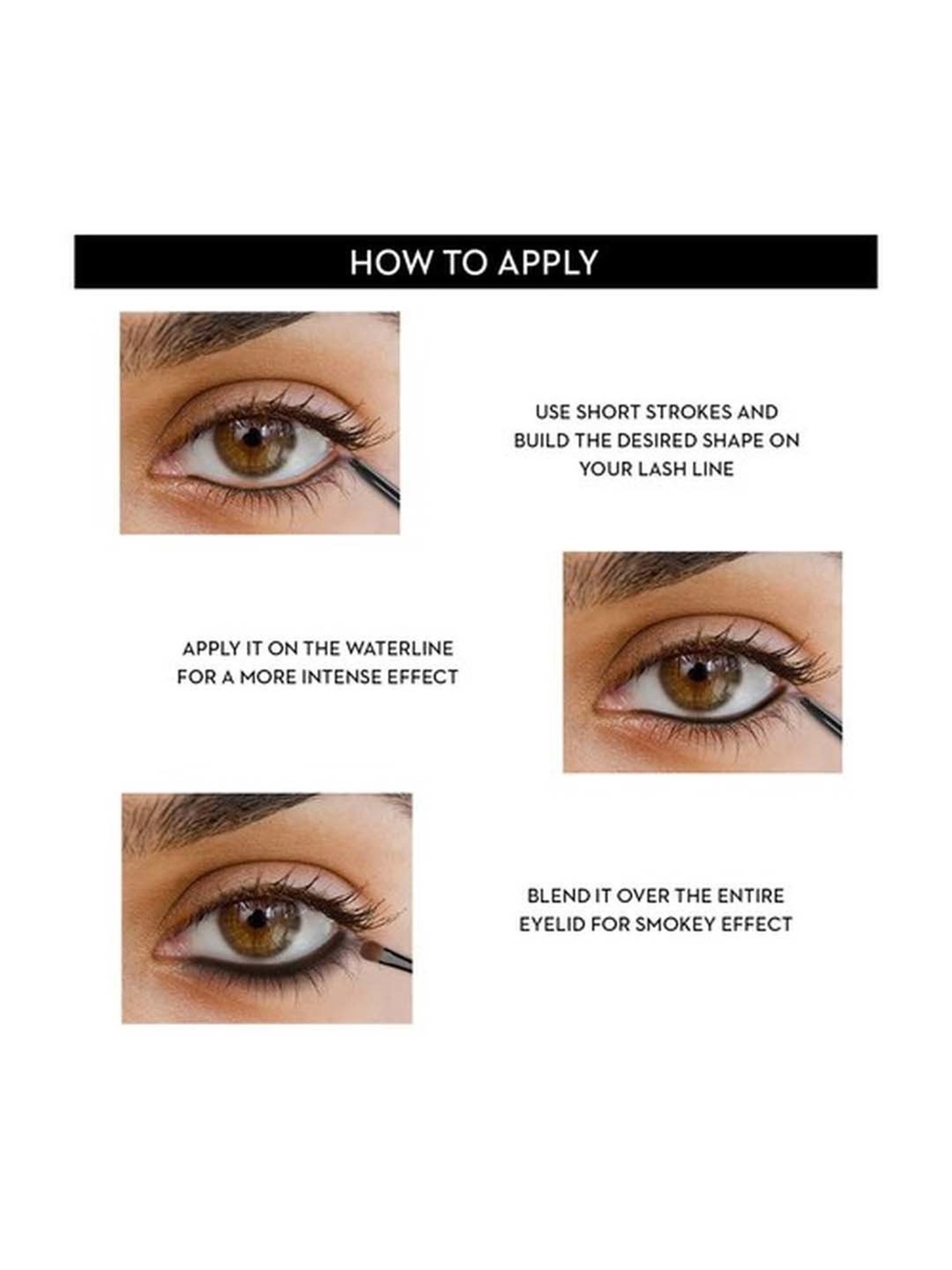 HOW TO APPLY

USE SHORT STROKES AND BUILD THE DESIRED SHAPE ON YOUR LASH LINE

APPLY IT ON THE WATERLINE FOR A MORE INTENSE EFFECT

BLEND IT OVER THE ENTIRE EYELID FOR SMOKEY EFFECT