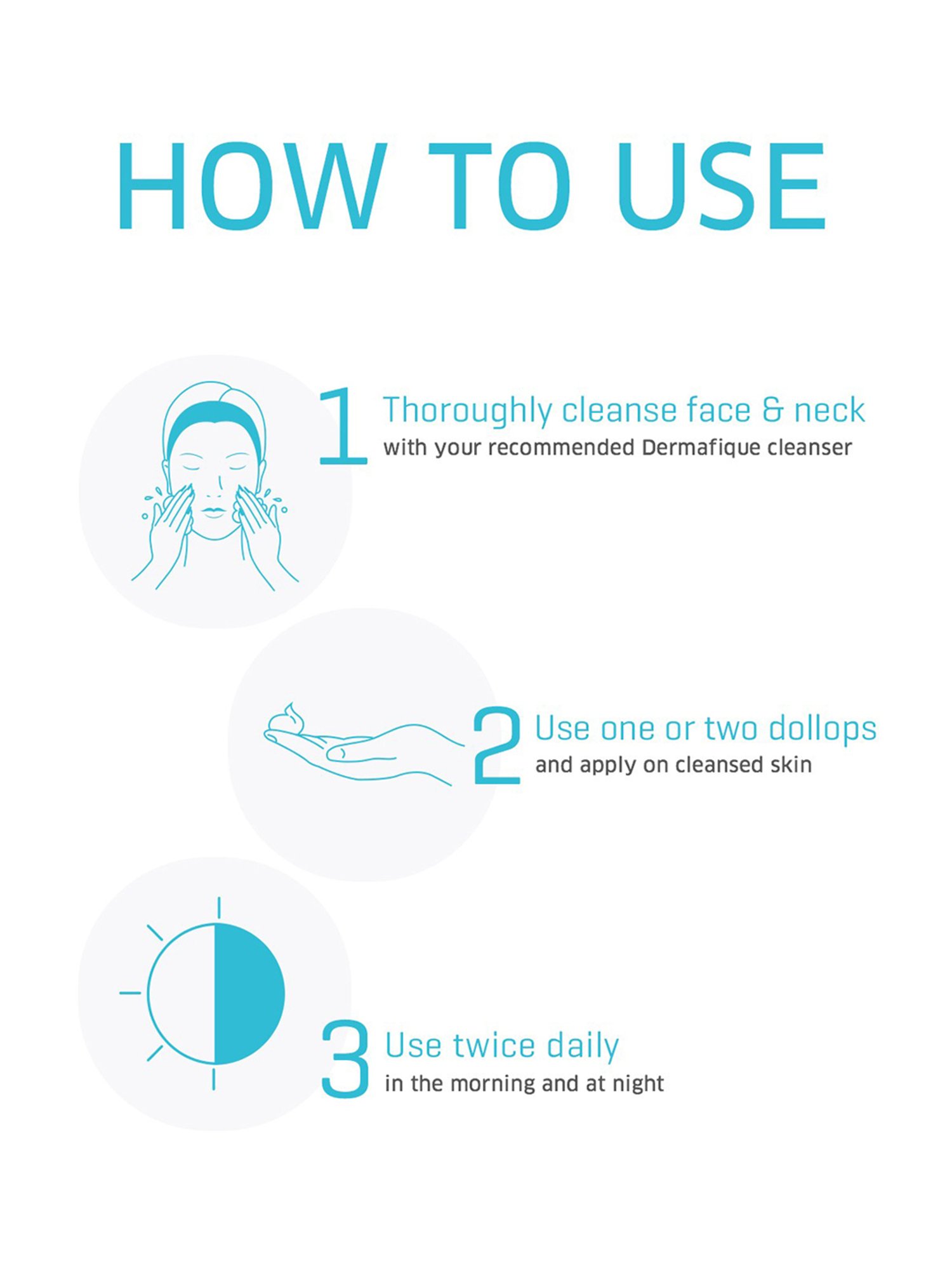 HOW TO USE

1 Thoroughly cleanse face & neck
with your recommended Dermafique cleanser

2 Use one or two dollops
and apply on cleansed skin

3 Use twice daily
in the morning and at night