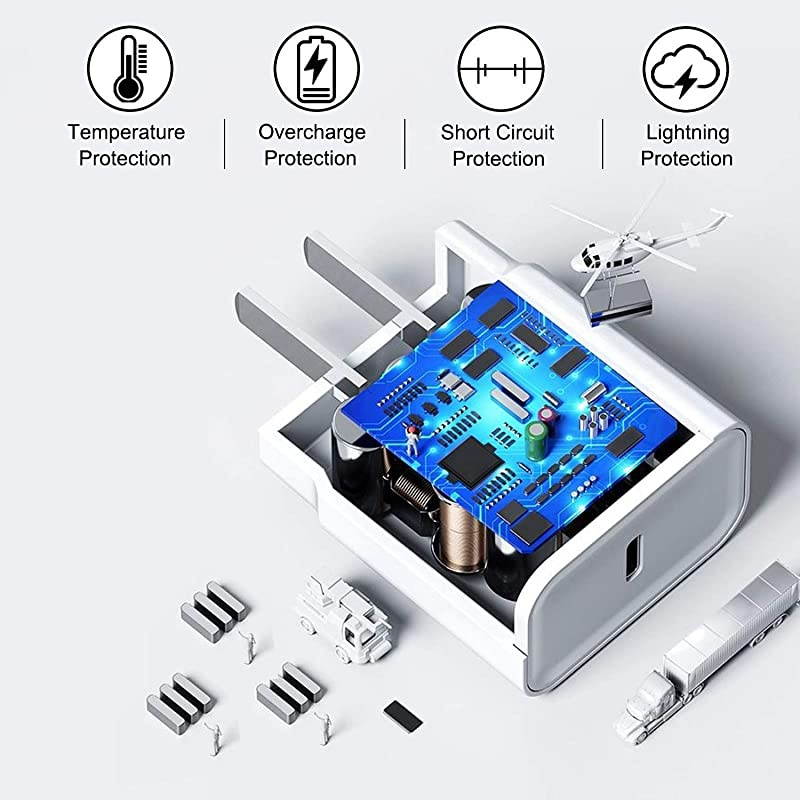 Temperature Protection

Overcharge Protection

Short Circuit Protection

Lightning Protection