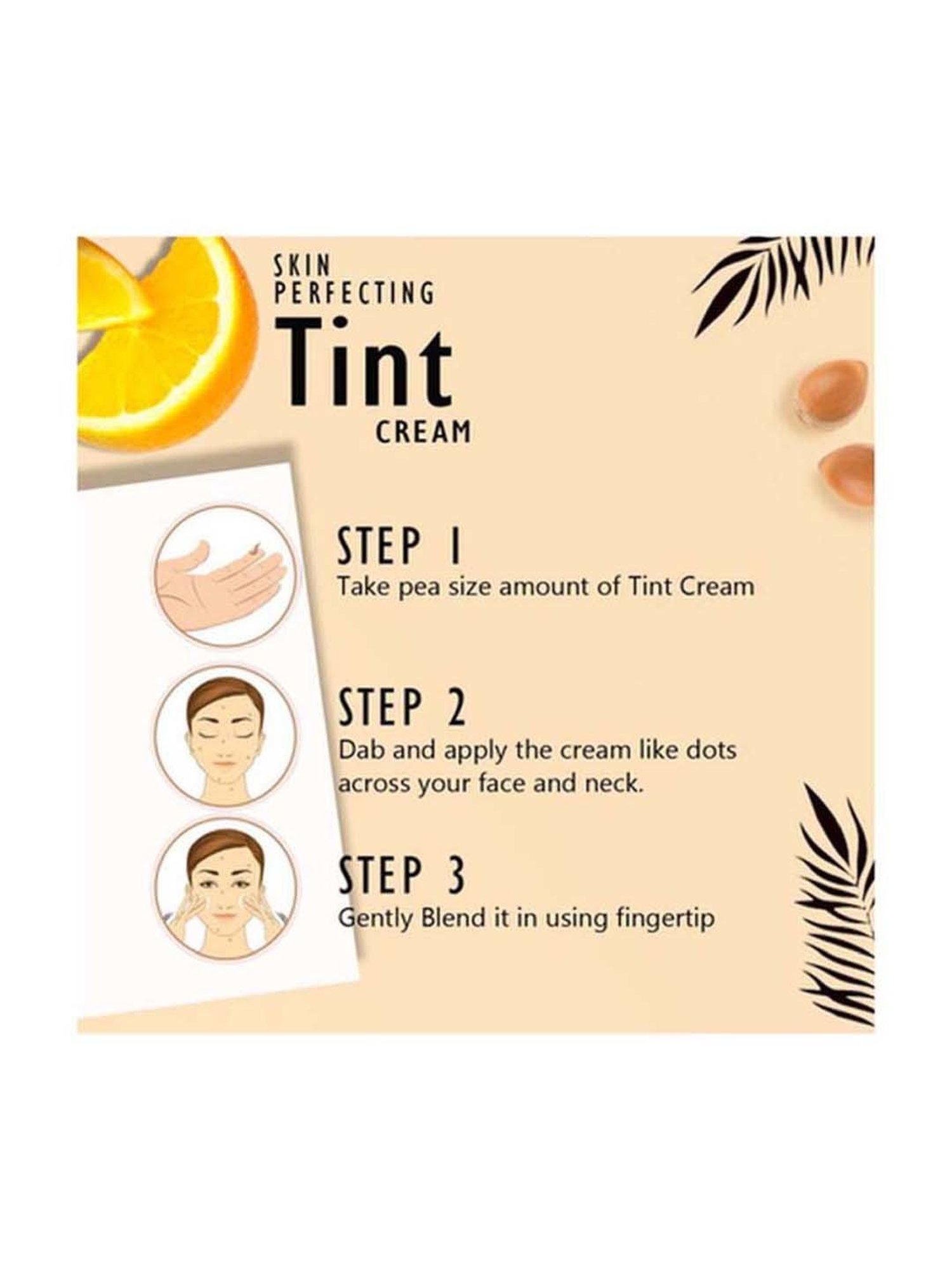 SKIN PERFECTING
Tint
CREAM

STEP 1
Take pea size amount of Tint Cream

STEP 2
Dab and apply the cream like dots across your face and neck.

STEP 3
Gently Blend it in using fingertip