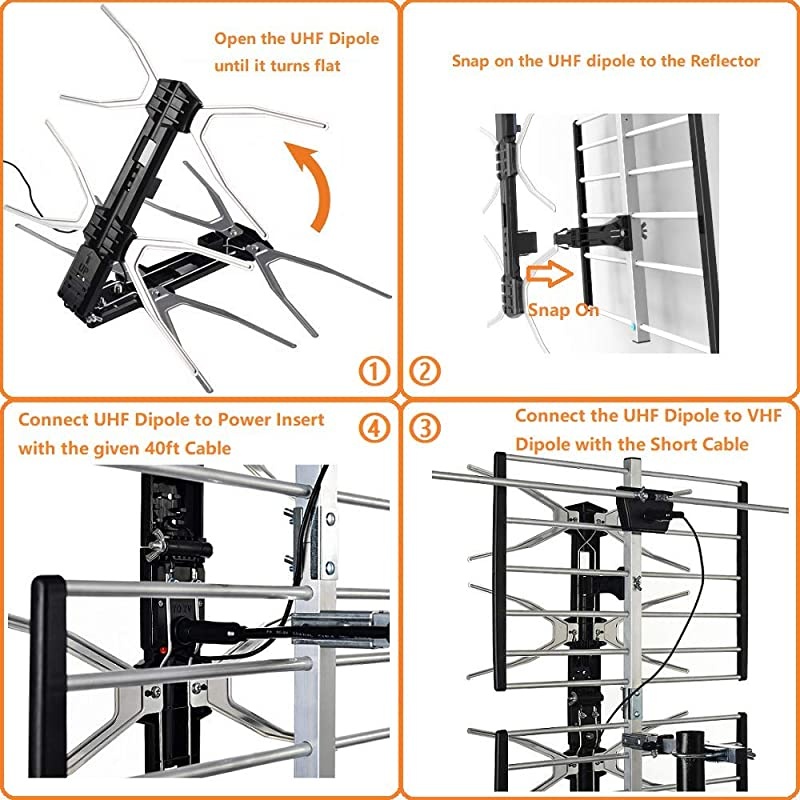 Open the UHF Dipole until it turns flat

①

Snap on the UHF dipole to the Reflector

Snap On

②

Connect UHF Dipole to Power Insert with the given 40ft Cable

④

③

Connect the UHF Dipole to VHF Dipole with the Short Cable