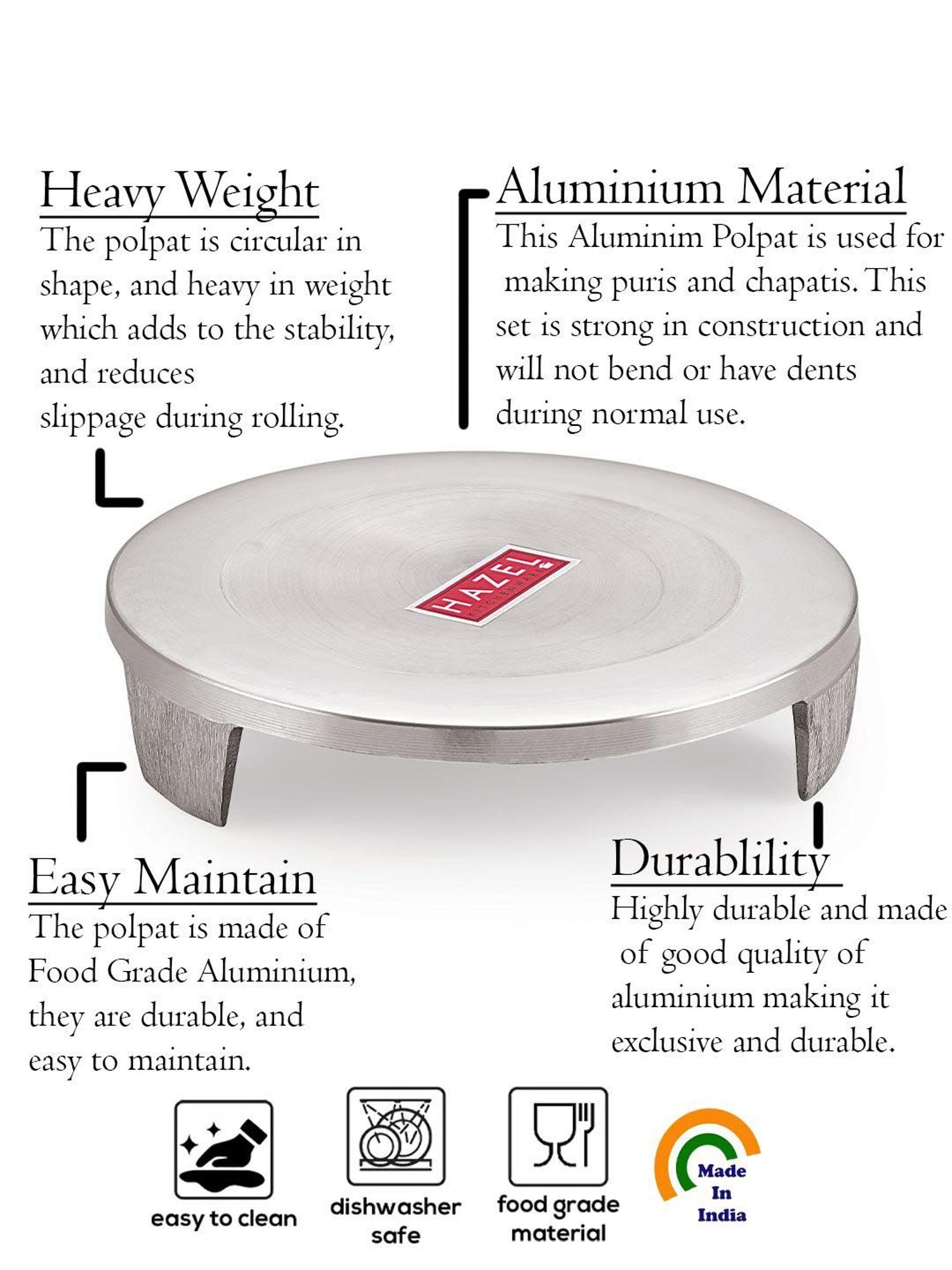 Heavy Weight
The polpat is circular in shape, and heavy in weight which adds to the stability, and reduces slippage during rolling.

Aluminium Material
This Aluminim Polpat is used for making puris and chapatis. This set is strong in construction and will not bend or have dents during normal use.

HAZEL
KITCHENWARE

Easy Maintain
The polpat is made of Food Grade Aluminium, they are durable, and easy to maintain.

Durablility
Highly durable and made of good quality of aluminium making it exclusive and durable.

easy to clean

dishwasher safe

food grade material

Made In India