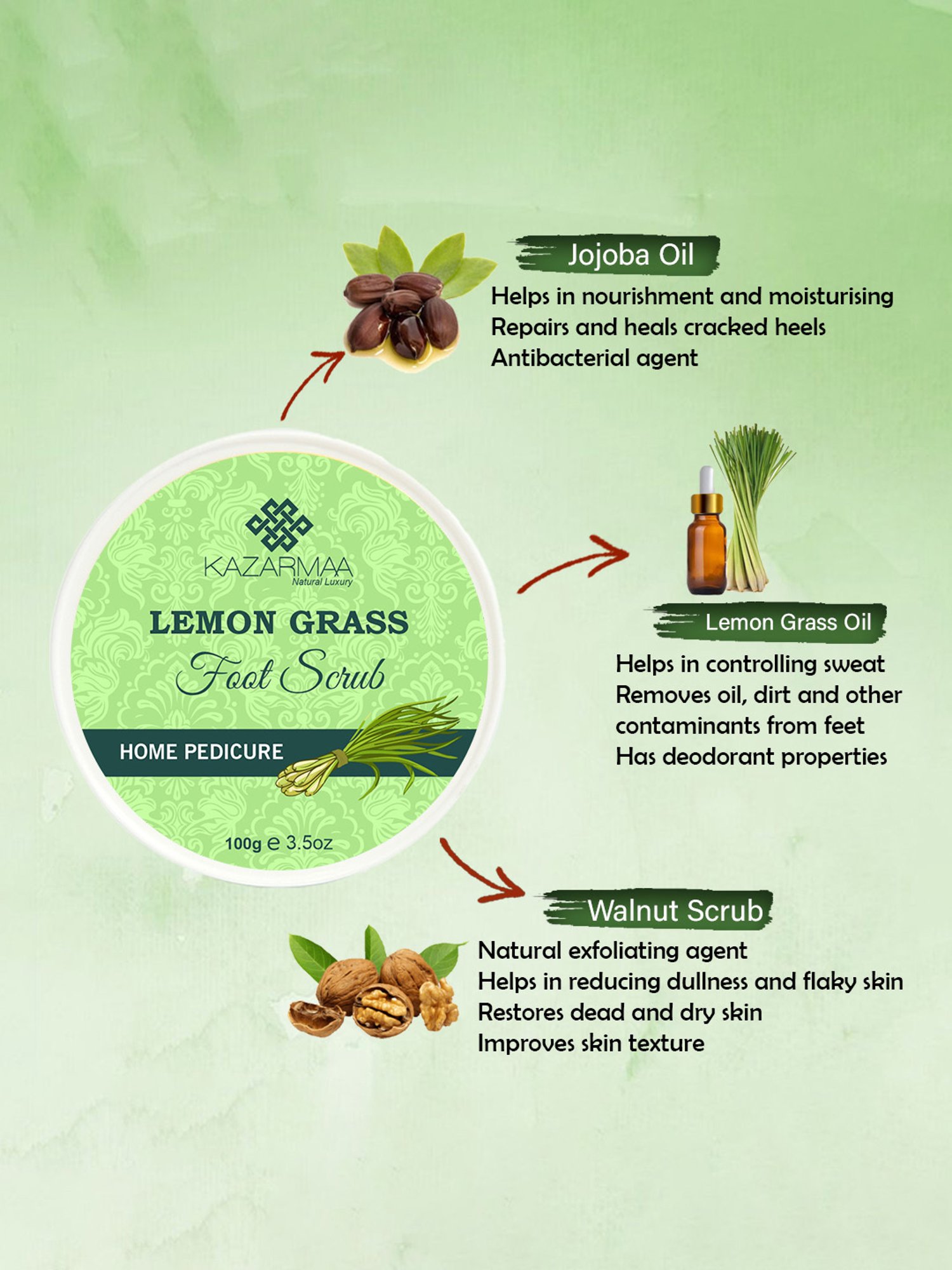 Jojoba Oil
Helps in nourishment and moisturising
Repairs and heals cracked heels
Antibacterial agent

KAZARMAA
Natural Luxury
LEMON GRASS
Foot Scrub
HOME PEDICURE
100g ℮ 3.5oz

Lemon Grass Oil
Helps in controlling sweat
Removes oil, dirt and other contaminants from feet
Has deodorant properties

Walnut Scrub
Natural exfoliating agent
Helps in reducing dullness and flaky skin
Restores dead and dry skin
Improves skin texture