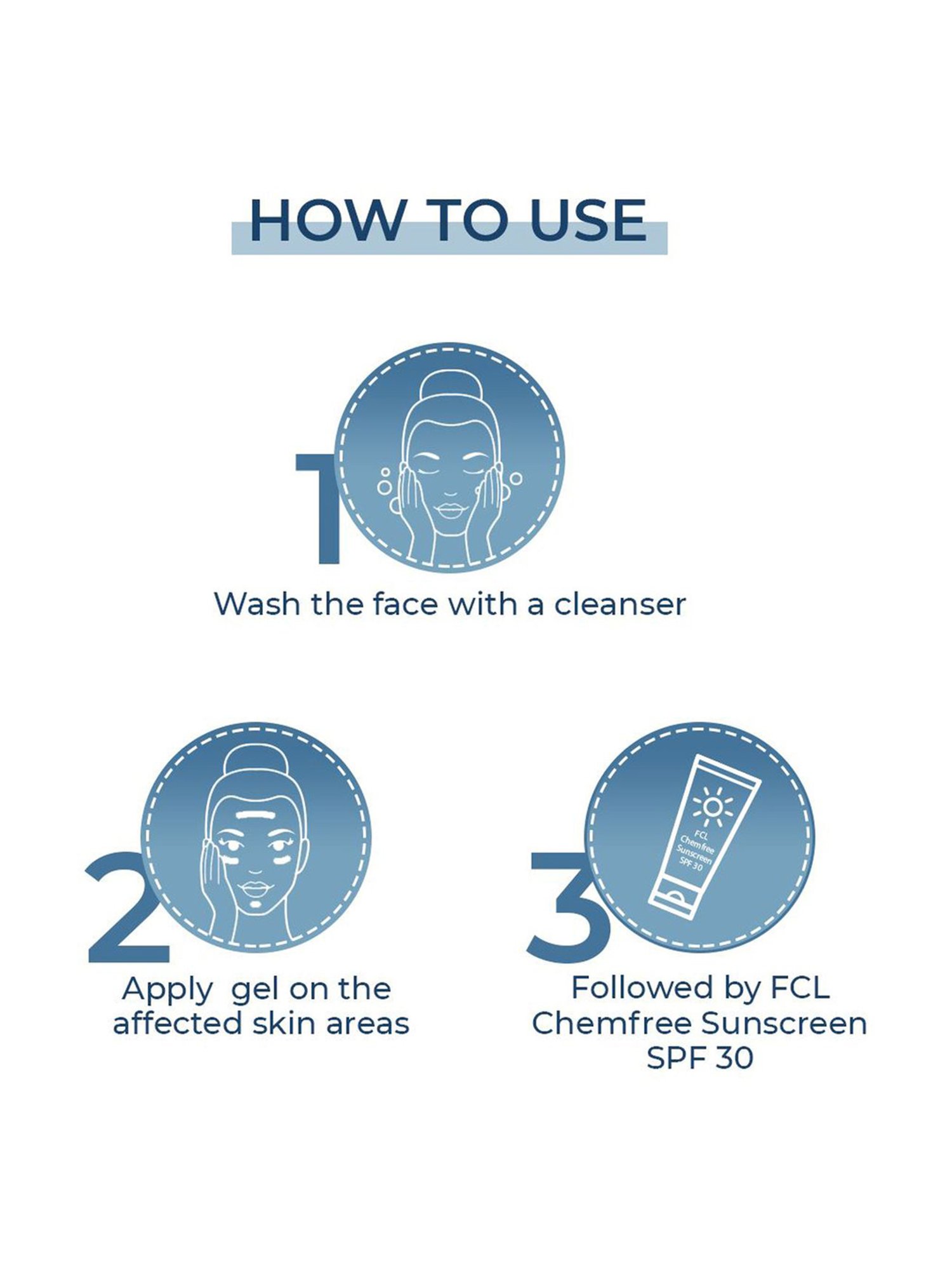 HOW TO USE

1

Wash the face with a cleanser

2

Apply gel on the affected skin areas

3

FCL Chemfree Sunscreen SPF 30

Followed by FCL Chemfree Sunscreen SPF 30