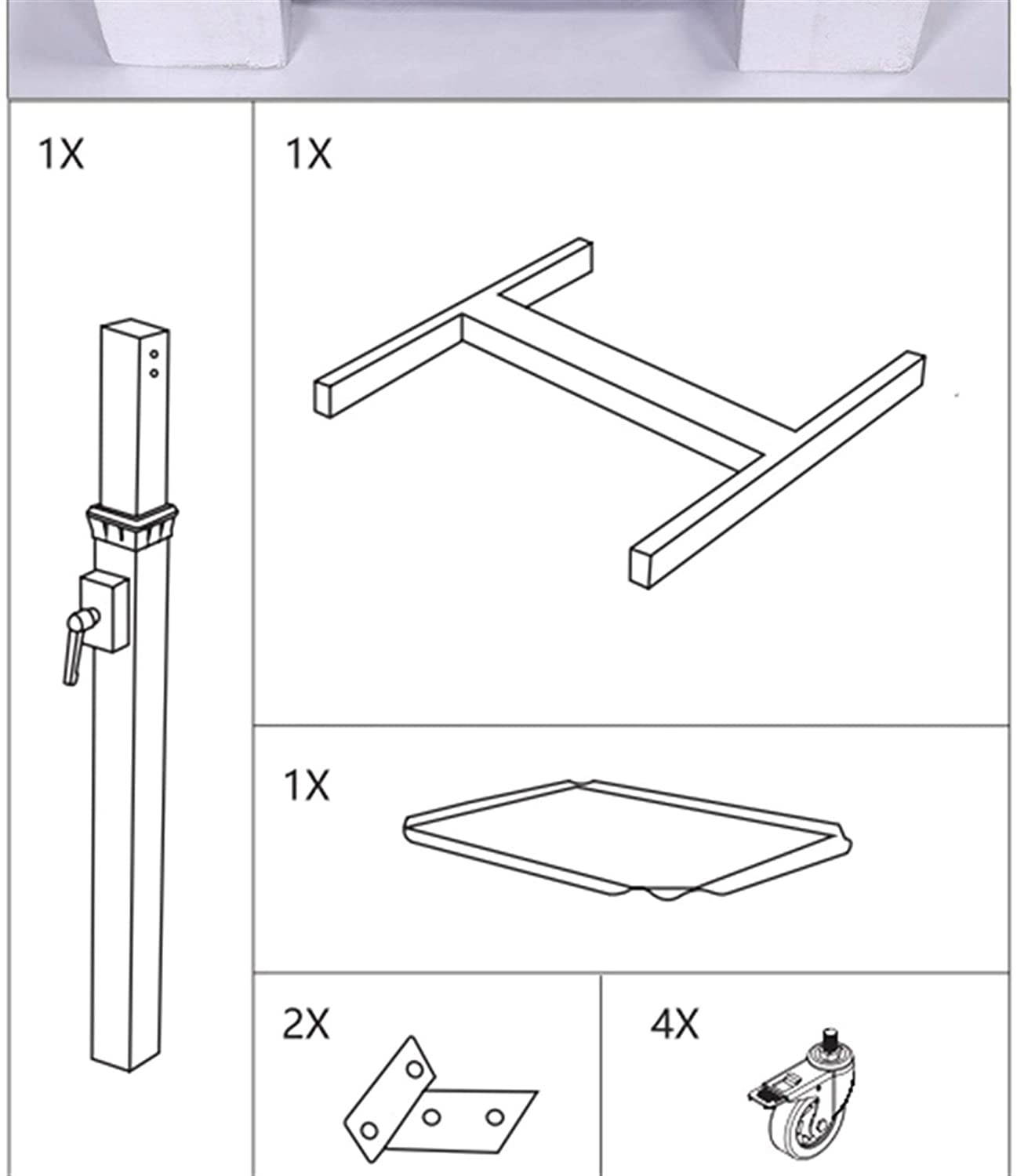 1X

1X

1X

2X

4X