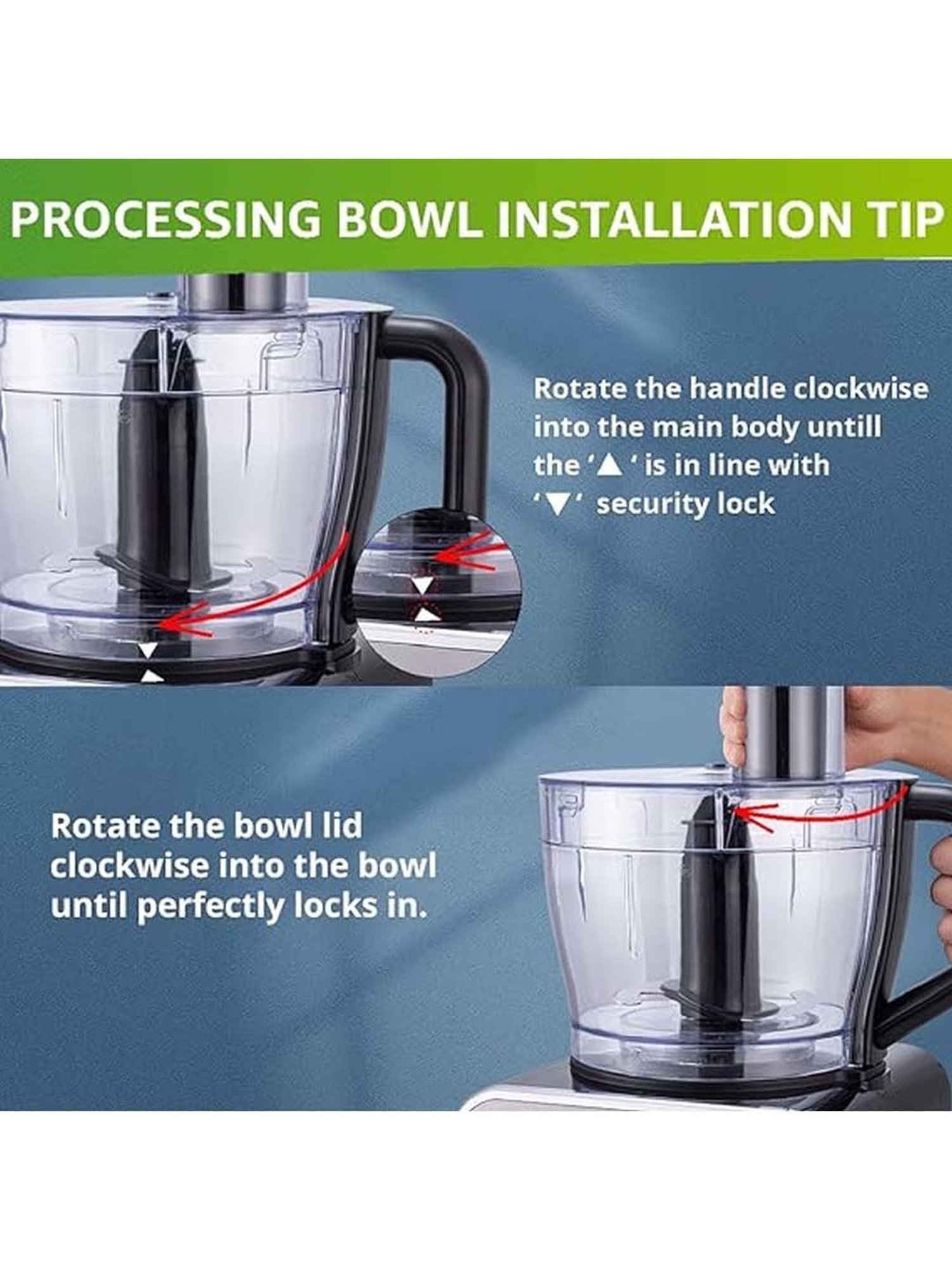 PROCESSING BOWL INSTALLATION TIP

Rotate the handle clockwise into the main body untill the '▲' is in line with '▼' security lock

Rotate the bowl lid clockwise into the bowl until perfectly locks in.