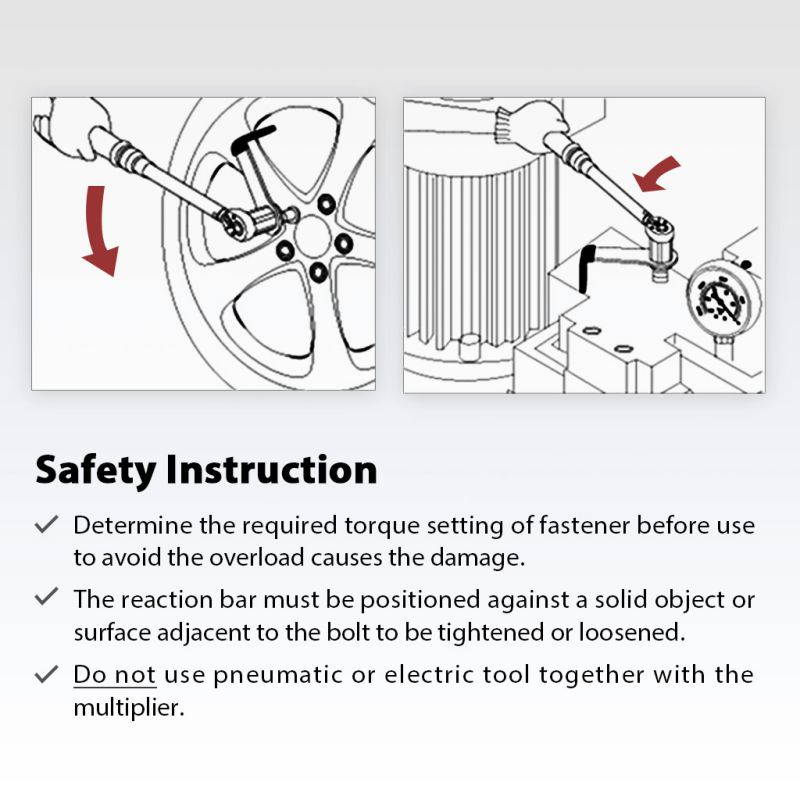 Safety Instruction

✓ Determine the required torque setting of fastener before use to avoid the overload causes the damage.

✓ The reaction bar must be positioned against a solid object or surface adjacent to the bolt to be tightened or loosened.

✓ Do not use pneumatic or electric tool together with the multiplier.