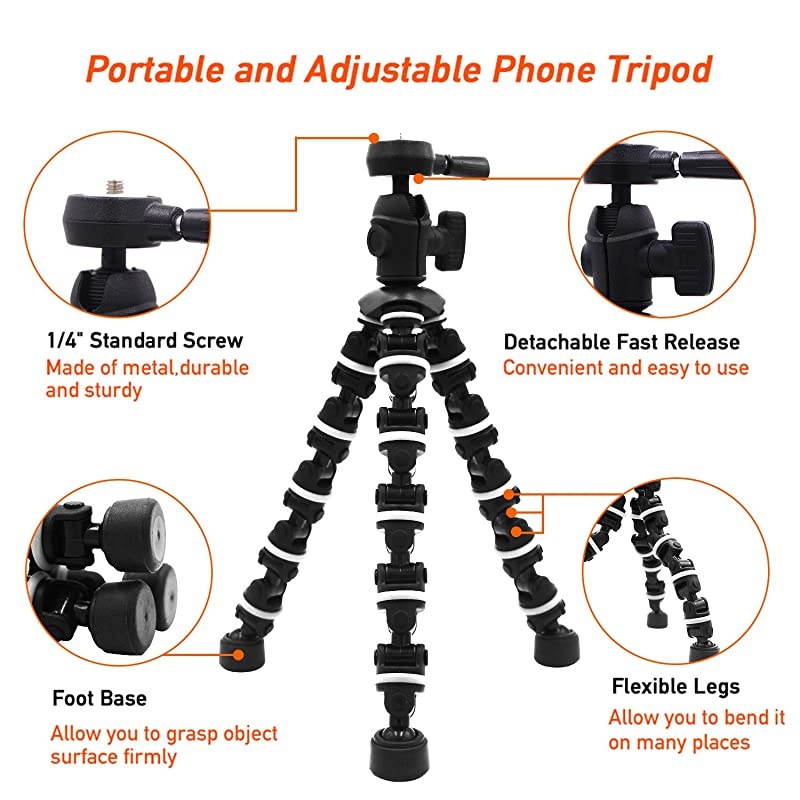 Portable and Adjustable Phone Tripod

1/4" Standard Screw
Made of metal,durable and sturdy

Detachable Fast Release
Convenient and easy to use

Foot Base
Allow you to grasp object surface firmly

Flexible Legs
Allow you to bend it on many places