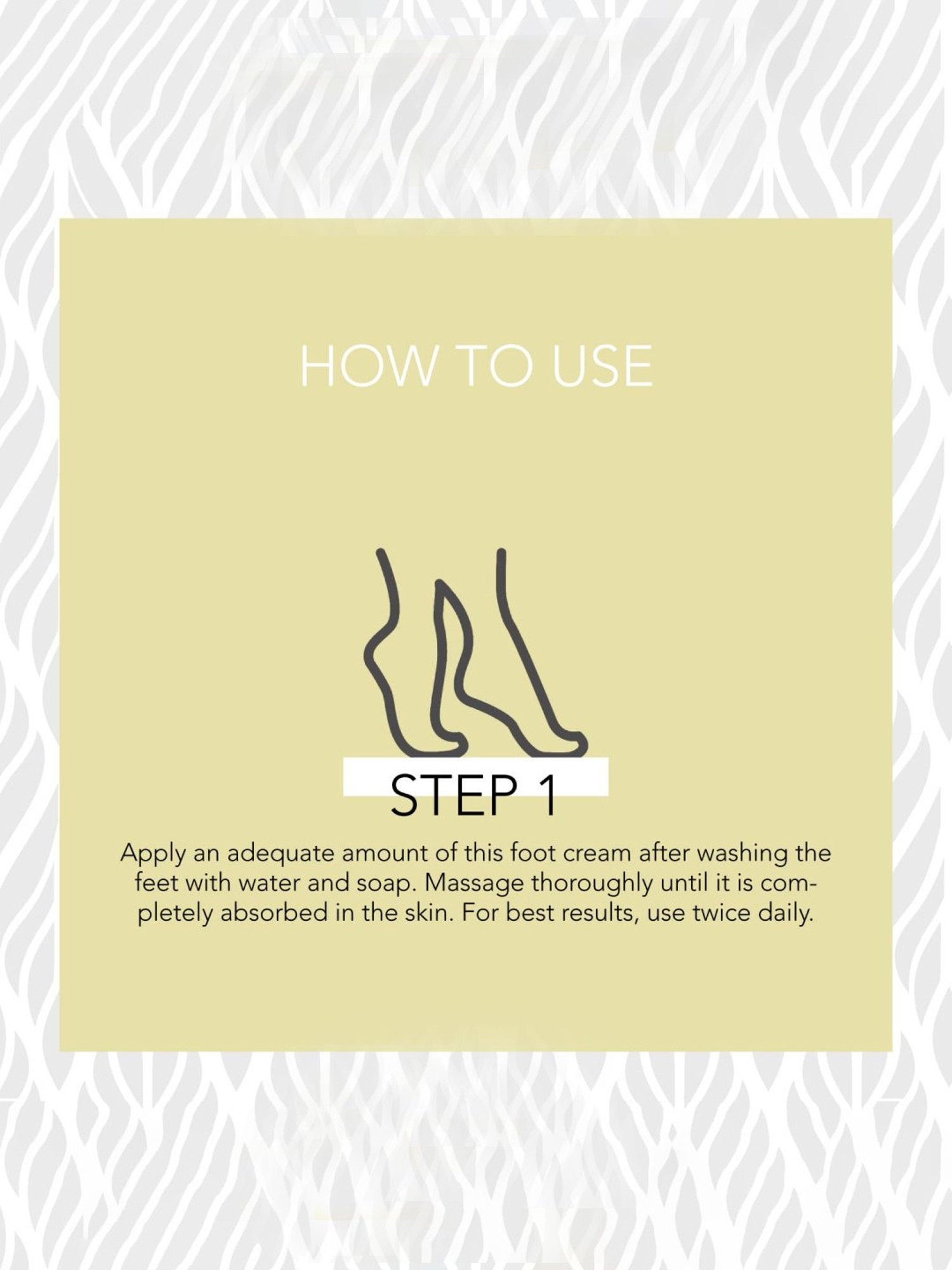 HOW TO USE

STEP 1

Apply an adequate amount of this foot cream after washing the feet with water and soap. Massage thoroughly until it is completely absorbed in the skin. For best results, use twice daily.