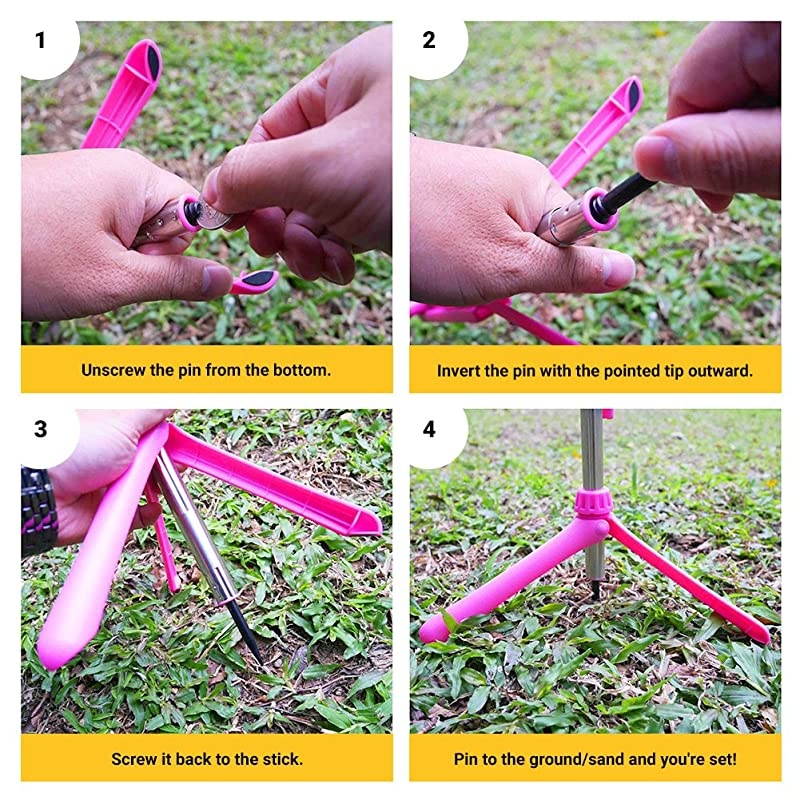 1

Unscrew the pin from the bottom.

2

Invert the pin with the pointed tip outward.

3

Screw it back to the stick.

4

Pin to the ground/sand and you're set!