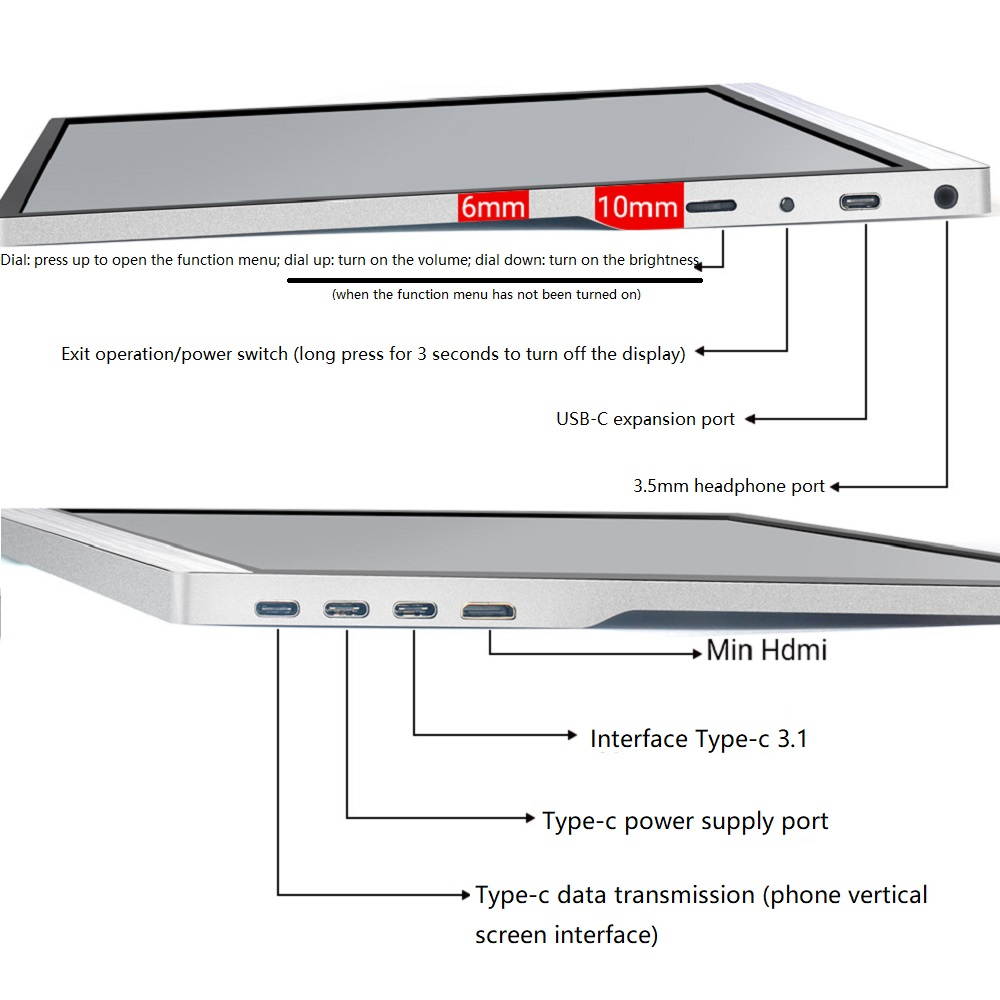 6mm

10mm

Dial: press up to open the function menu; dial up: turn on the volume; dial down: turn on the brightness

(when the function menu has not been turned on)

Exit operation/power switch (long press for 3 seconds to turn off the display)

USB-C expansion port

3.5mm headphone port

Min Hdmi

Interface Type-c 3.1

Type-c power supply port

Type-c data transmission (phone vertical screen interface)