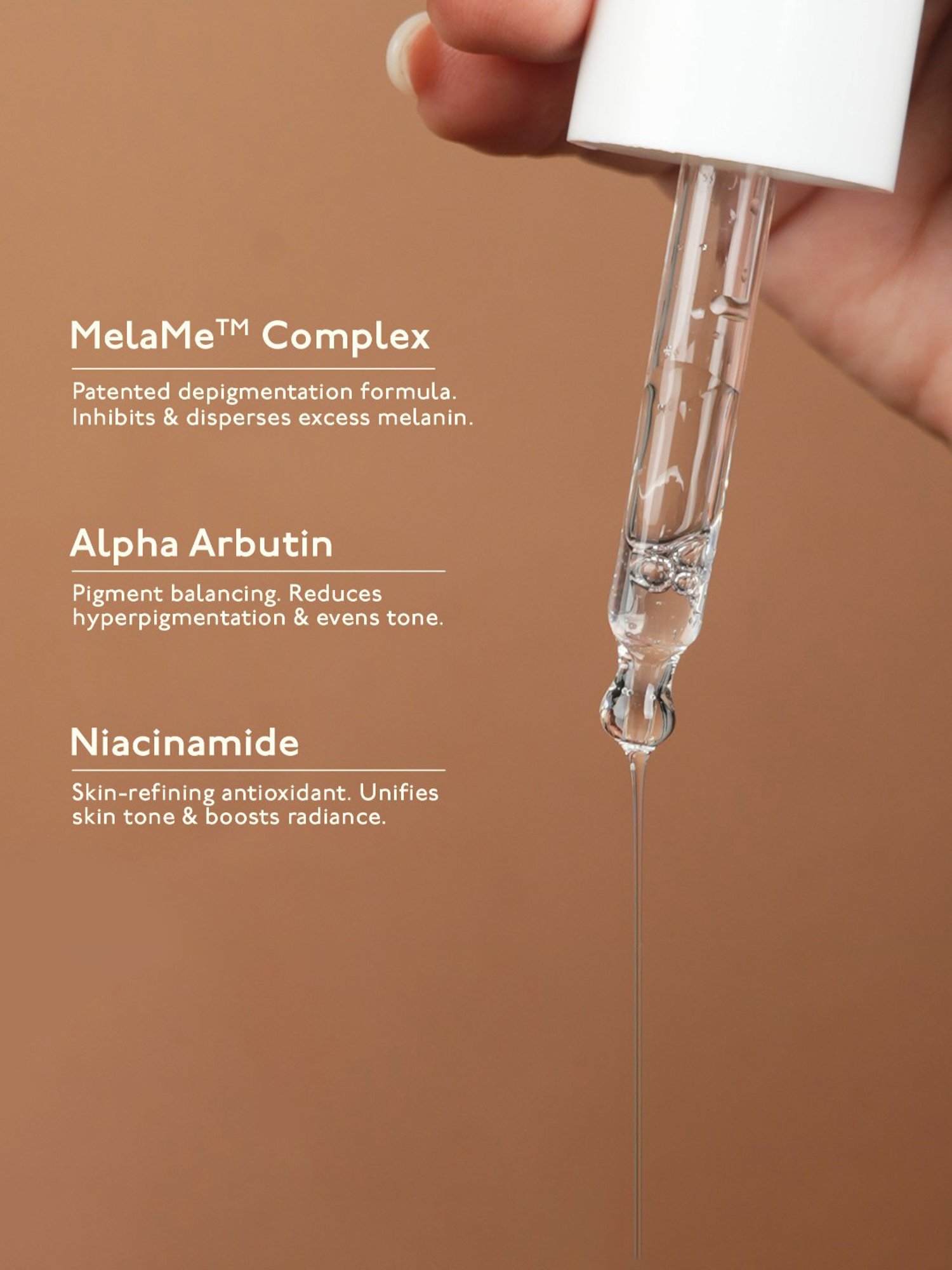 MelaMe™ Complex

Patented depigmentation formula. Inhibits & disperses excess melanin.

Alpha Arbutin

Pigment balancing. Reduces hyperpigmentation & evens tone.

Niacinamide

Skin-refining antioxidant. Unifies skin tone & boosts radiance.