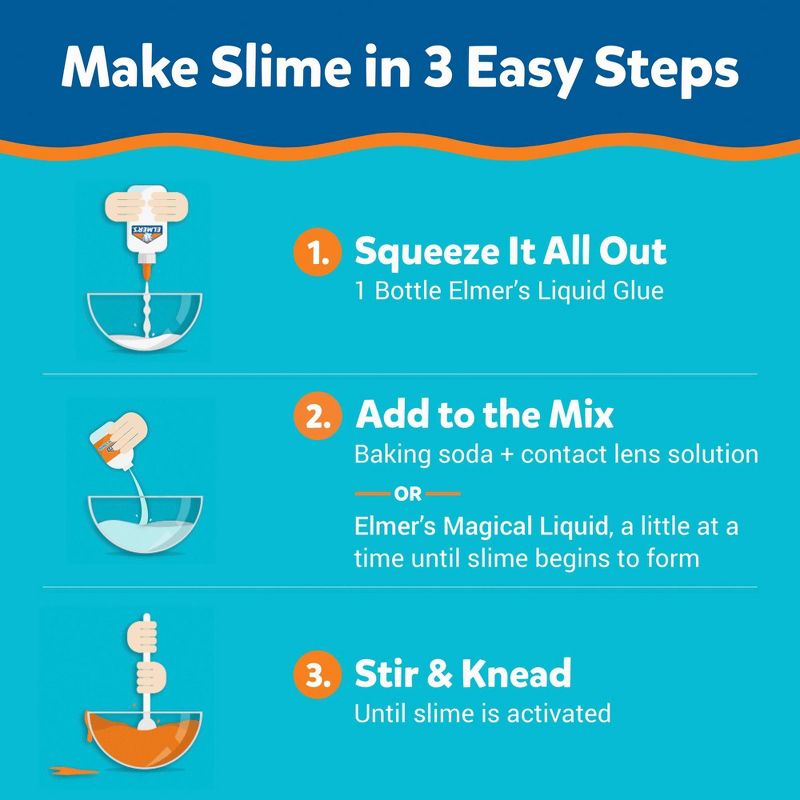 Make Slime in 3 Easy Steps

ELMER'S

1. Squeeze It All Out
1 Bottle Elmer's Liquid Glue

2. Add to the Mix
Baking soda + contact lens solution
OR
Elmer's Magical Liquid, a little at a time until slime begins to form

3. Stir & Knead
Until slime is activated