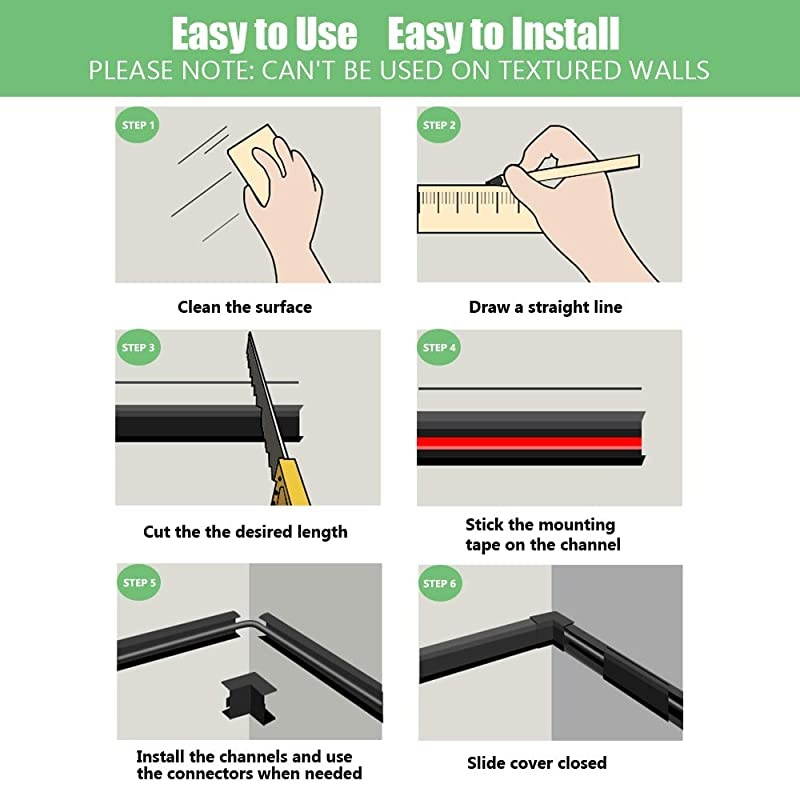 Easy to Use Easy to Install
PLEASE NOTE: CAN'T BE USED ON TEXTURED WALLS

STEP 1

Clean the surface

STEP 2

Draw a straight line

STEP 3

Cut the the desired length

STEP 4

Stick the mounting tape on the channel

STEP 5

Install the channels and use the connectors when needed

STEP 6

Slide cover closed