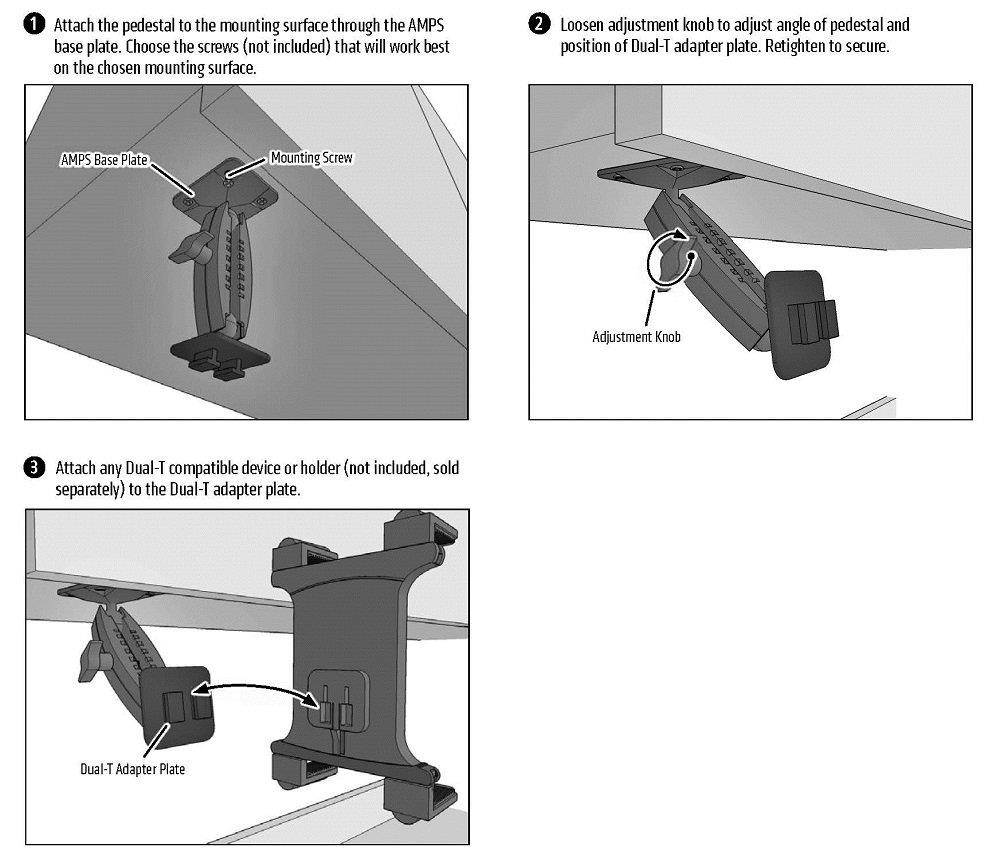 1 Attach the pedestal to the mounting surface through the AMPS base plate. Choose the screws (not included) that will work best on the chosen mounting surface.

AMPS Base Plate
Mounting Screw

2 Loosen adjustment knob to adjust angle of pedestal and position of Dual-T adapter plate. Retighten to secure.

Adjustment Knob

3 Attach any Dual-T compatible device or holder (not included, sold separately) to the Dual-T adapter plate.

Dual-T Adapter Plate