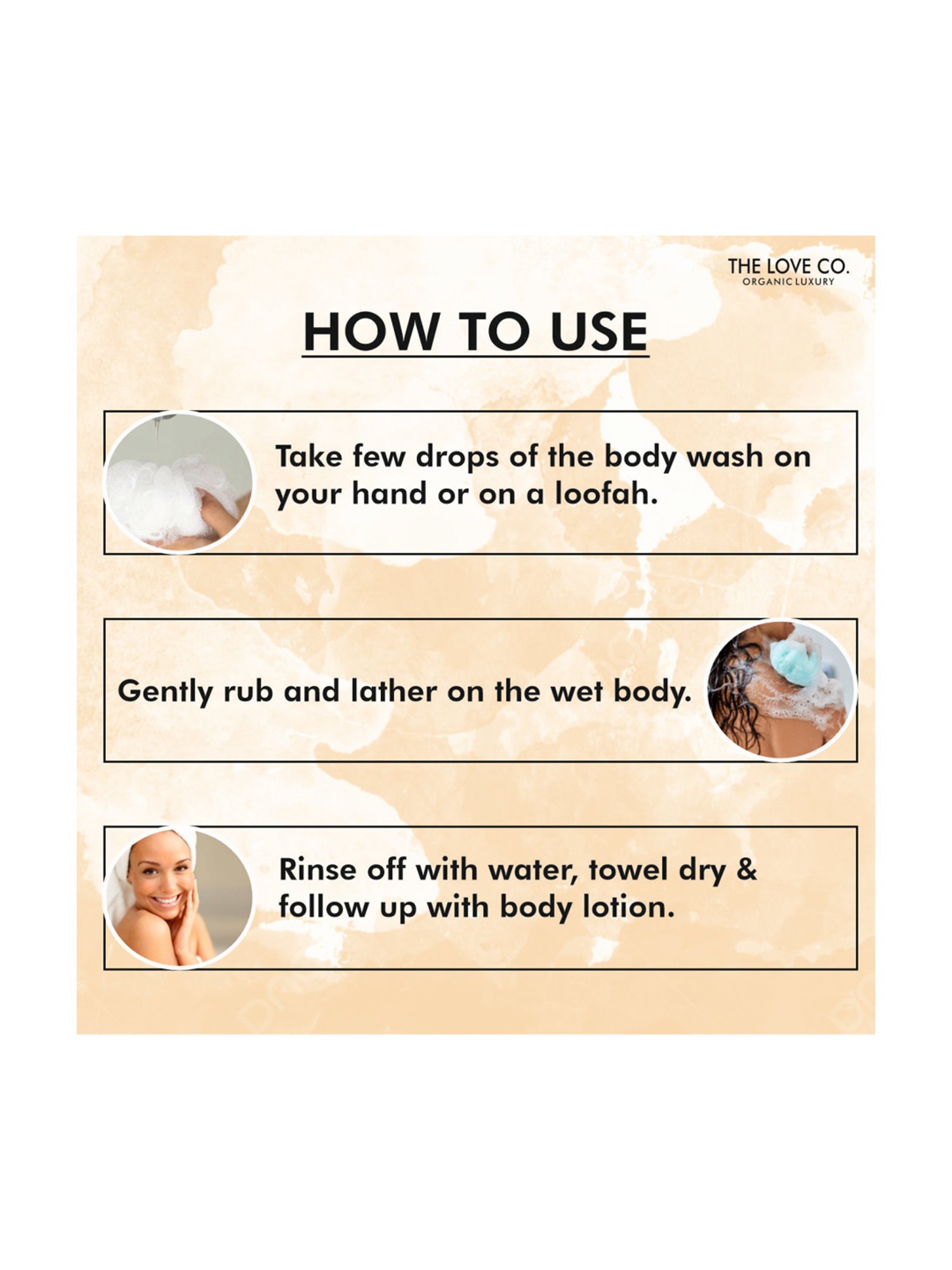 THE LOVE CO.
ORGANIC LUXURY

HOW TO USE

Take few drops of the body wash on your hand or on a loofah.

Gently rub and lather on the wet body.

Rinse off with water, towel dry & follow up with body lotion.