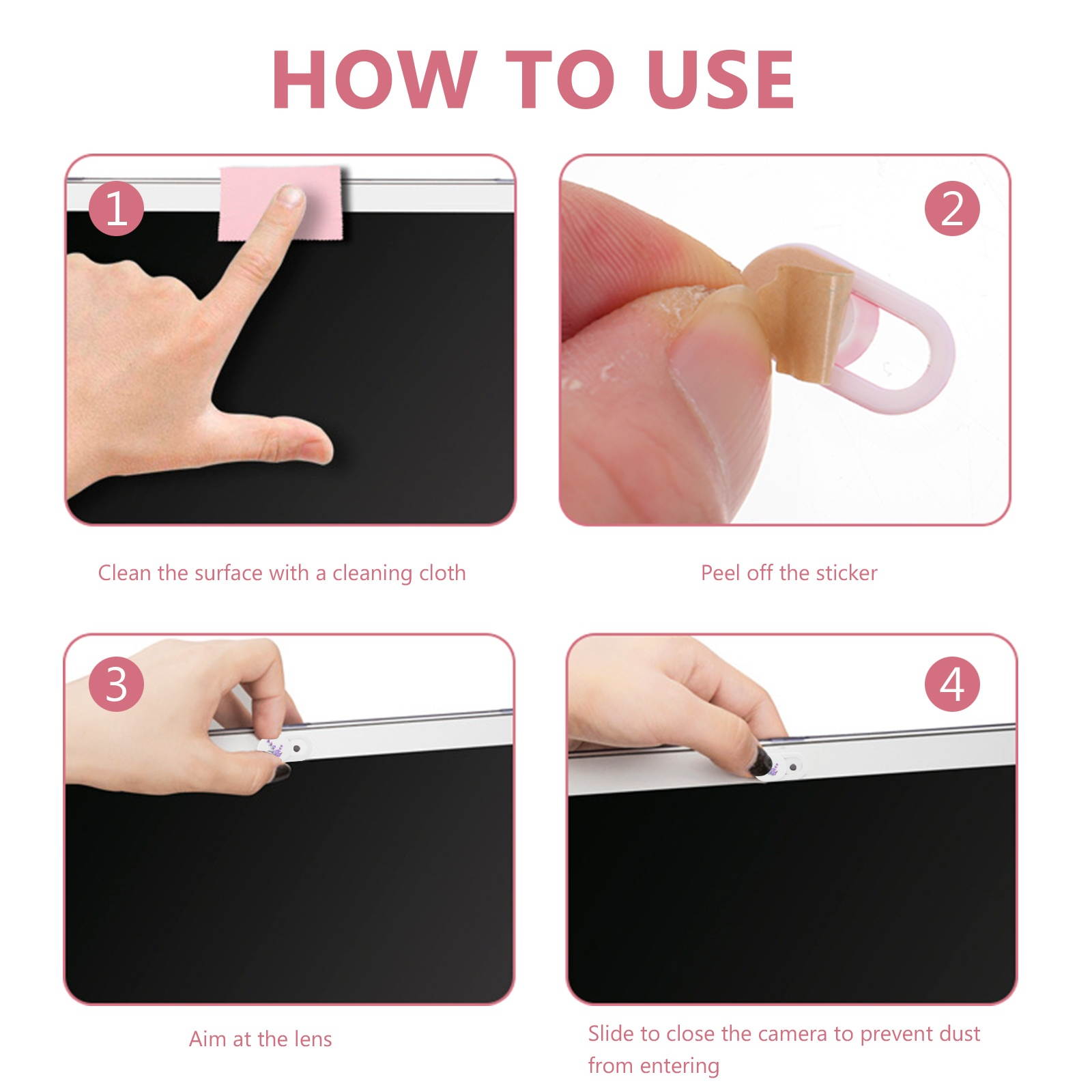 HOW TO USE

1

Clean the surface with a cleaning cloth

2

Peel off the sticker

3

Aim at the lens

4

Slide to close the camera to prevent dust from entering