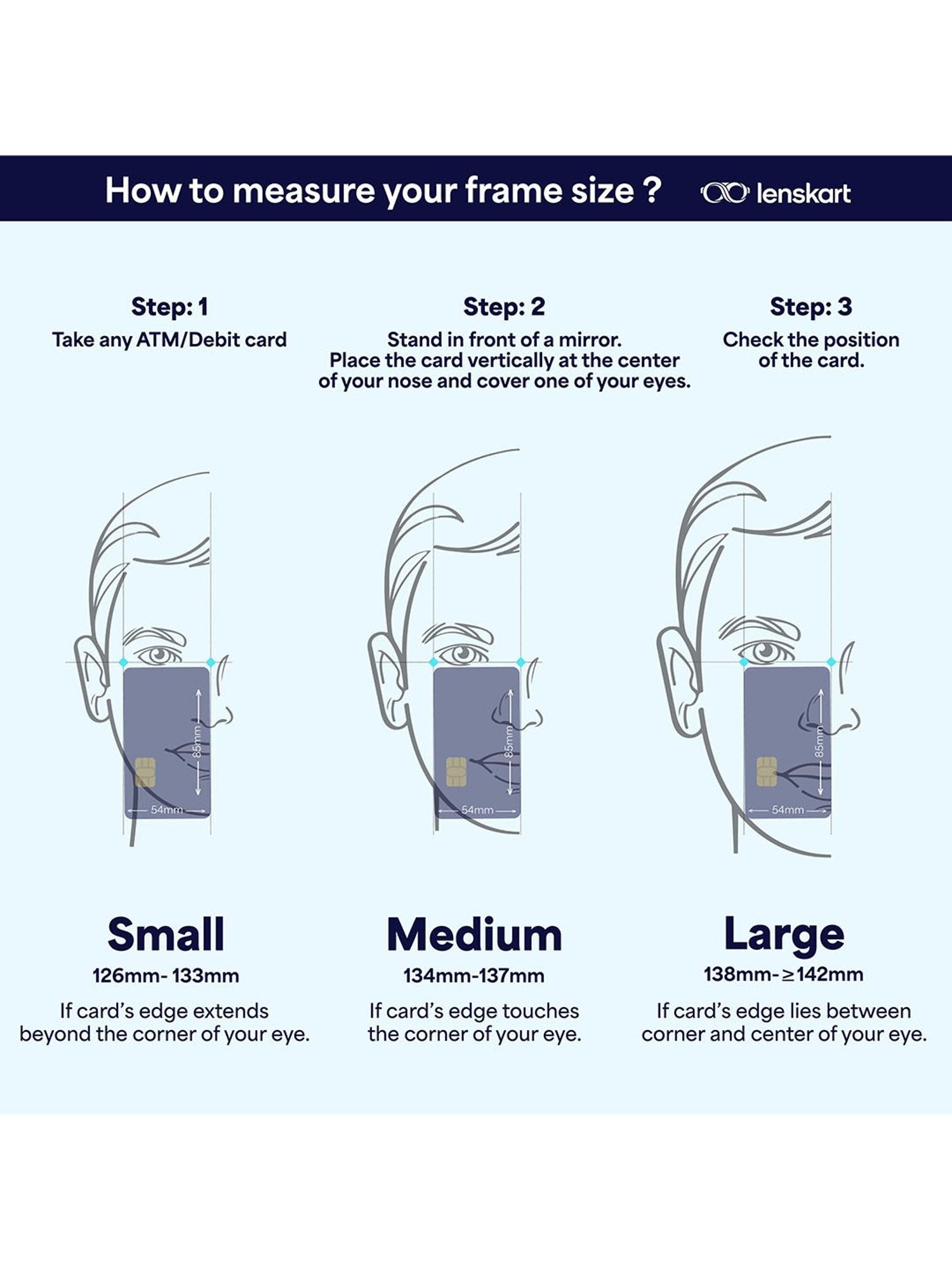 How to measure your frame size ? lenskart

Step: 1
Take any ATM/Debit card

Step: 2
Stand in front of a mirror. Place the card vertically at the center of your nose and cover one of your eyes.

Step: 3
Check the position of the card.

85mm
54mm

85mm
54mm

85mm
54mm

Small
126mm- 133mm
If card's edge extends beyond the corner of your eye.

Medium
134mm-137mm
If card's edge touches the corner of your eye.

Large
138mm-≥142mm
If card's edge lies between corner and center of your eye.